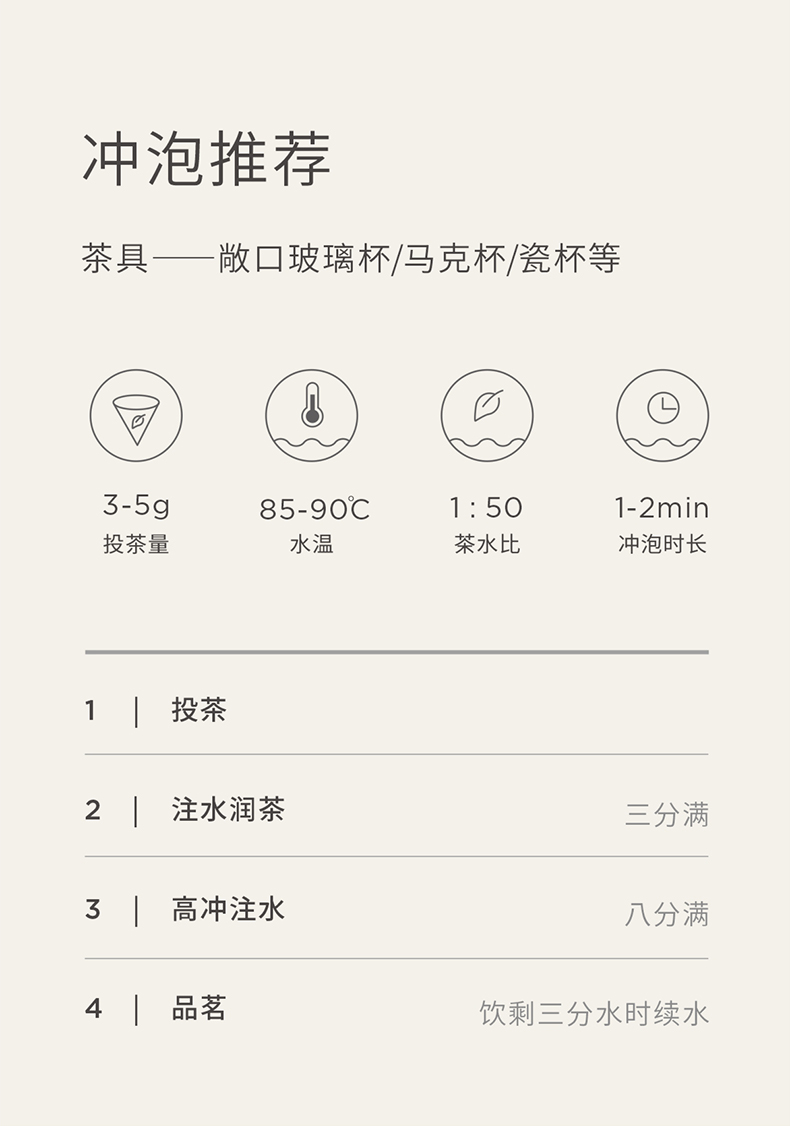 冲泡推荐

茶具——敞口玻璃杯/马克杯/瓷杯等

3-5g
投茶量

85-90℃
水温

1:50
茶水比

1-2min
冲泡时长

1 | 投茶

2 | 注水润茶 三分满

3 | 高冲注水 八分满

4 | 品茗 饮剩三分水时续水