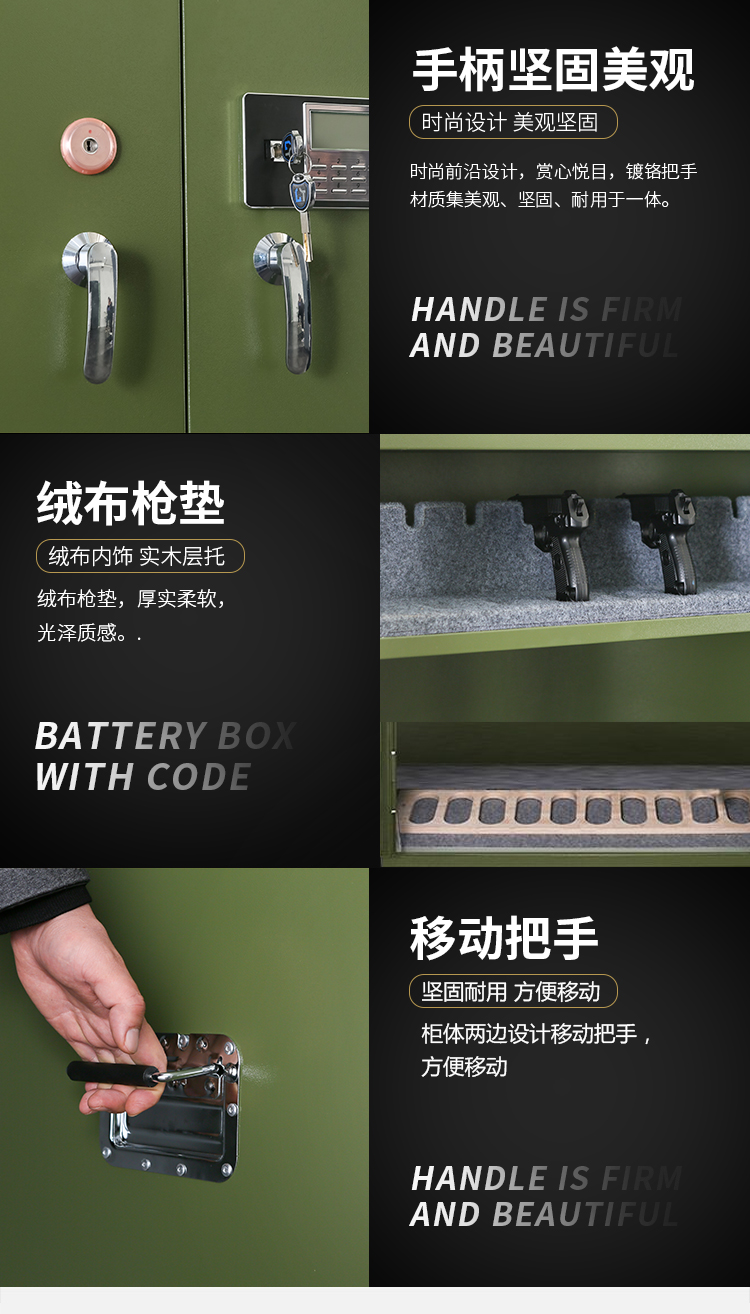 手柄坚固美观

时尚设计 美观坚固

时尚前沿设计，赏心悦目，镀铬把手材质集美观、坚固、耐用于一体。

HANDLE IS FIRM AND BEAUTIFUL

绒布枪垫

绒布内饰 实木层托

绒布枪垫，厚实柔软，光泽质感。.

BATTERY BOX WITH CODE

移动把手

坚固耐用 方便移动

柜体两边设计移动把手，方便移动

HANDLE IS FIRM AND BEAUTIFUL