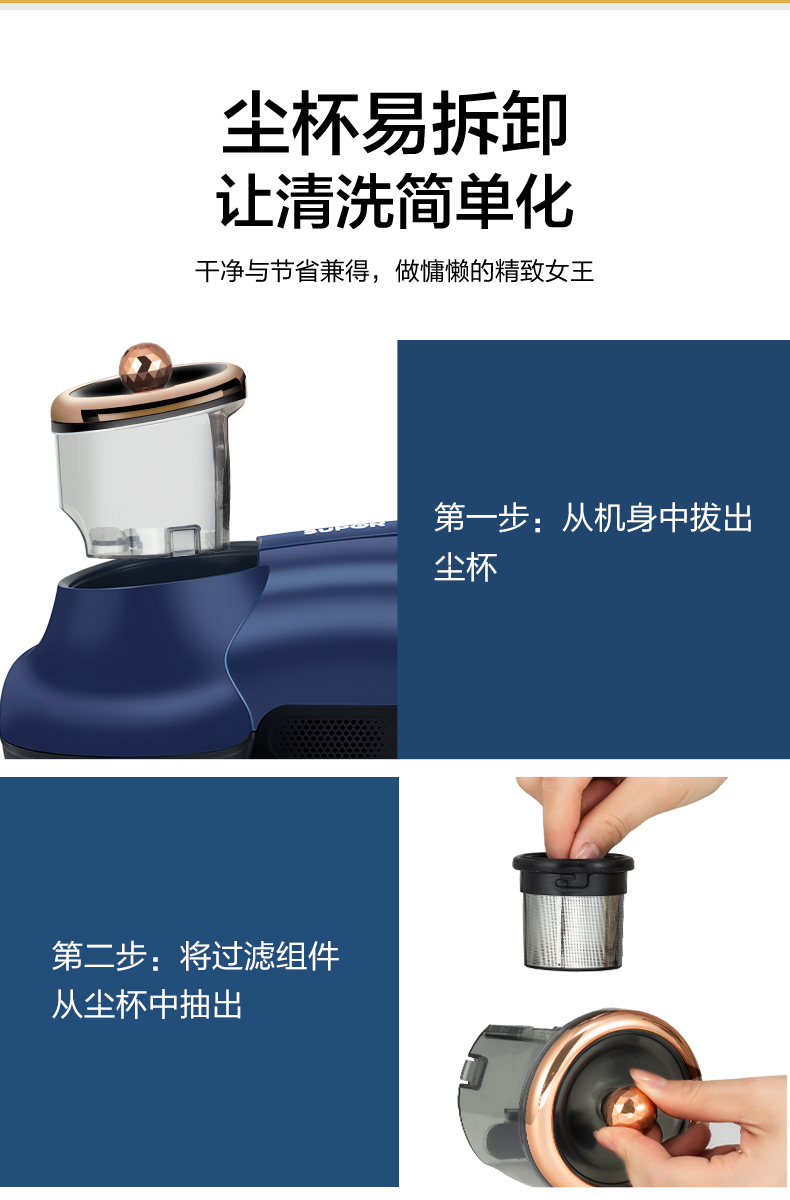 尘杯易拆卸
让清洗简单化

干净与节省兼得，做慵懒的精致女王

SUPOR

第一步：从机身中拔出尘杯

第二步：将过滤组件从尘杯中抽出