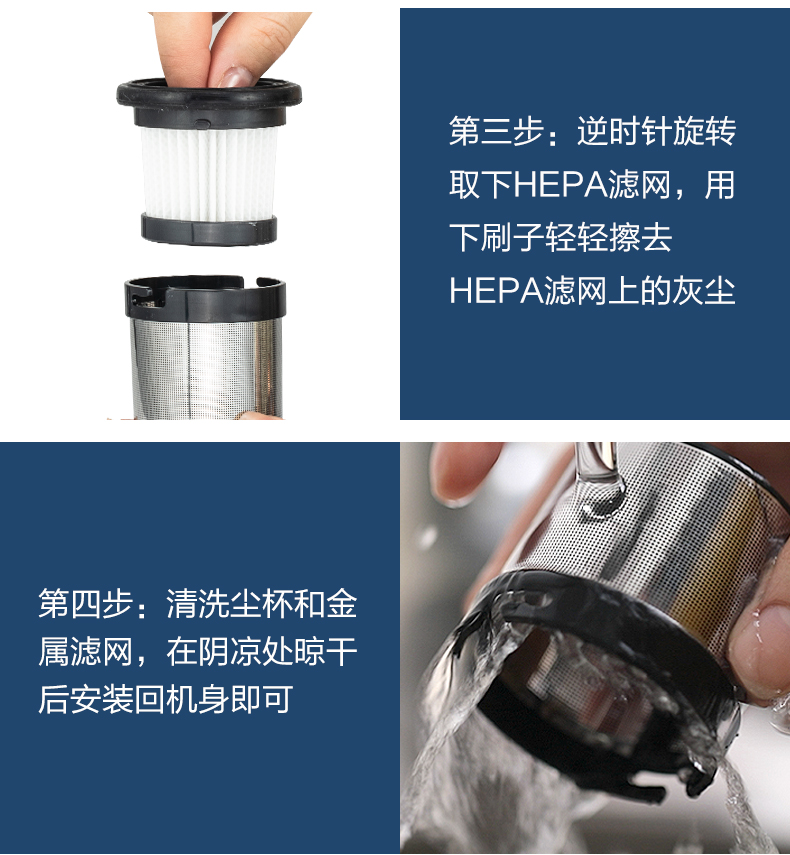 第三步：逆时针旋转取下HEPA滤网，用下刷子轻轻擦去HEPA滤网上的灰尘

第四步：清洗尘杯和金属滤网，在阴凉处晾干后安装回机身即可