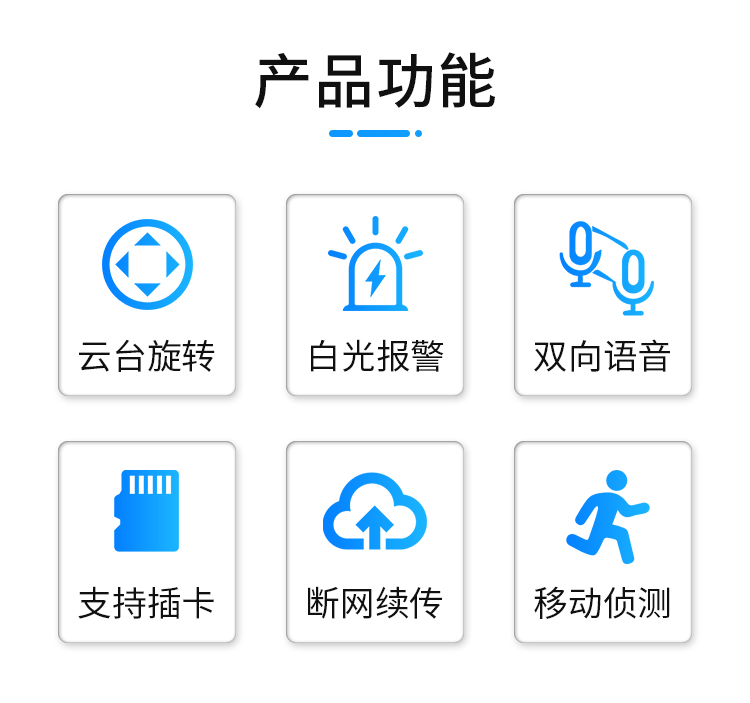 产品功能

云台旋转

白光报警

双向语音

支持插卡

断网续传

移动侦测