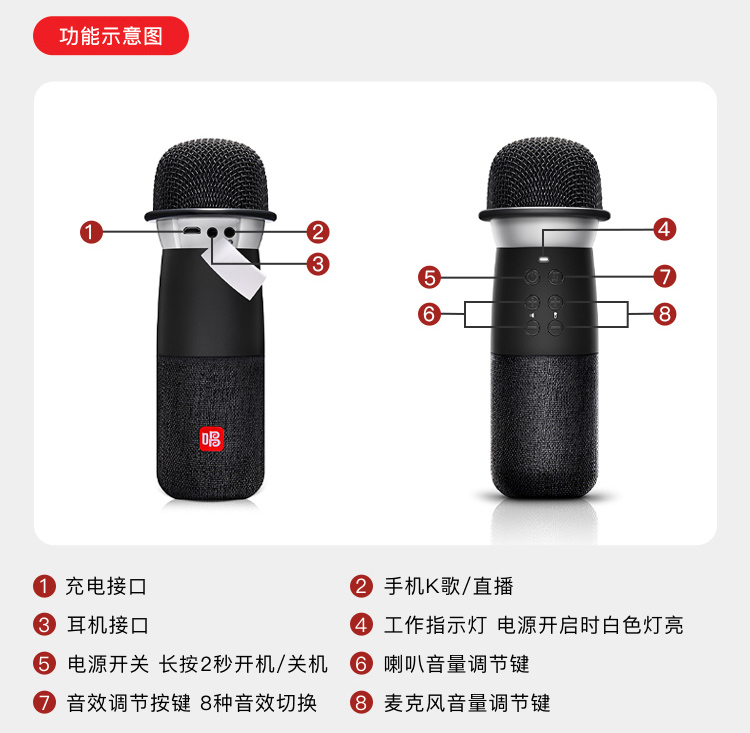 功能示意图

1
2
3
唱
4
5
7
6
8

1 充电接口
2 手机K歌/直播
3 耳机接口
4 工作指示灯 电源开启时白色灯亮
5 电源开关 长按2秒开机/关机
6 喇叭音量调节键
7 音效调节按键 8种音效切换
8 麦克风音量调节键