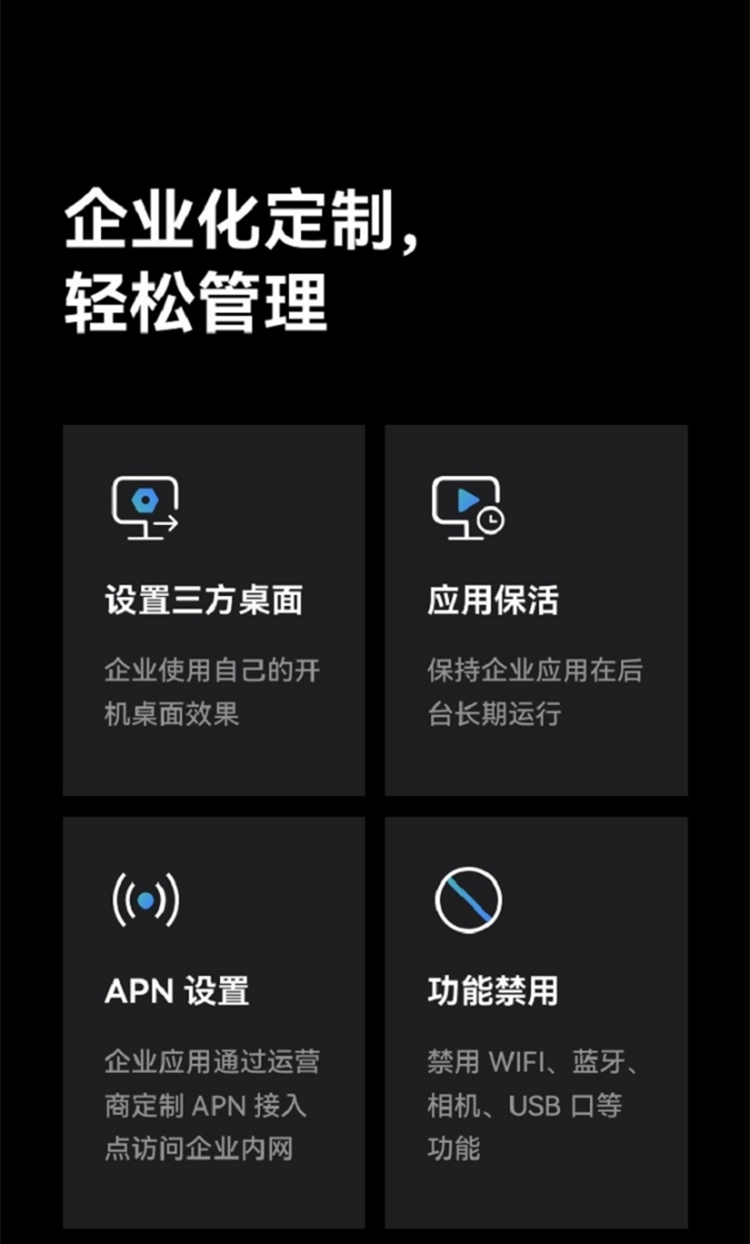 企业化定制，
轻松管理

设置三方桌面

企业使用自己的开机桌面效果

应用保活

保持企业应用在后台长期运行

APN设置

企业应用通过运营商定制APN接入点访问企业内网

功能禁用

禁用WIFI、蓝牙、相机、USB口等功能