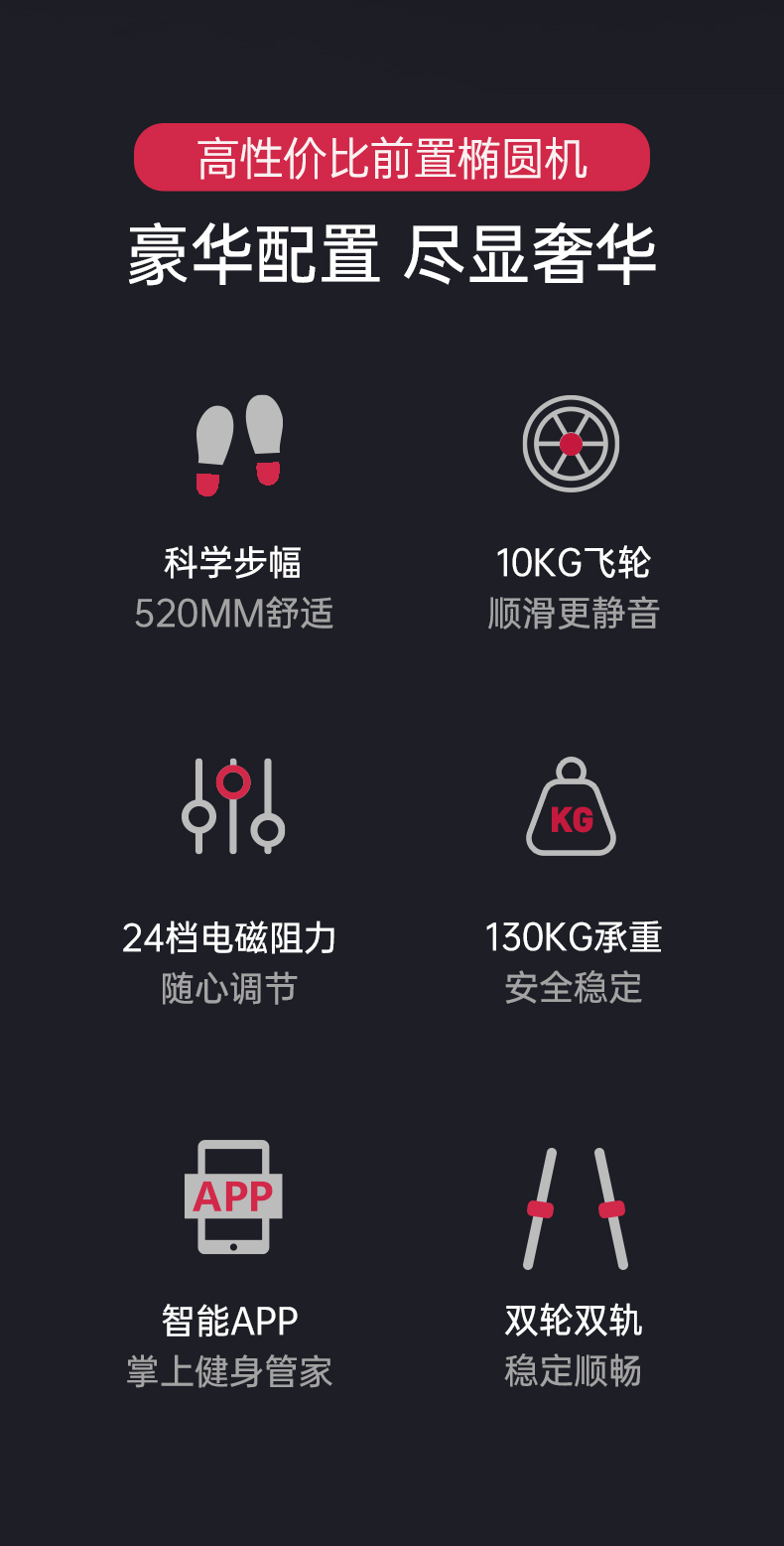 高性价比前置椭圆机

豪华配置 尽显奢华

科学步幅
520MM舒适

10KG飞轮
顺滑更静音

24档电磁阻力
随心调节

KG

130KG承重
安全稳定

APP

智能APP
掌上健身管家

双轮双轨
稳定顺畅