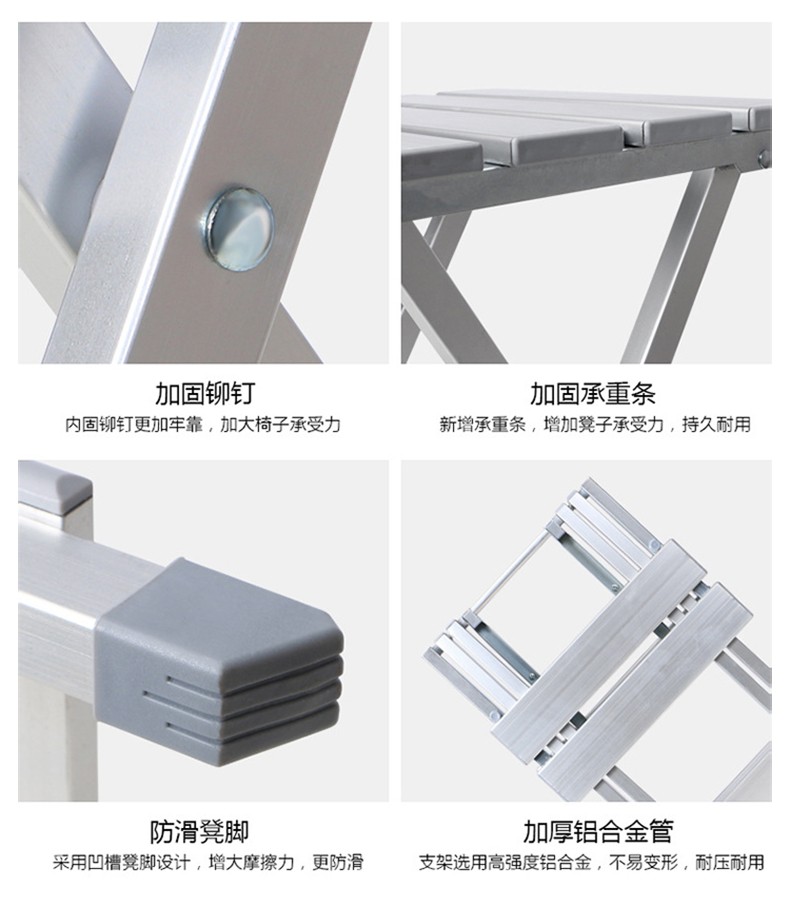 加固铆钉

内固铆钉更加牢靠，加大椅子承受力

加固承重条

新增承重条，增加凳子承受力，持久耐用

防滑凳脚

采用凹槽凳脚设计，增大摩擦力，更防滑

加厚铝合金管

支架选用高强度铝合金，不易变形，耐压耐用