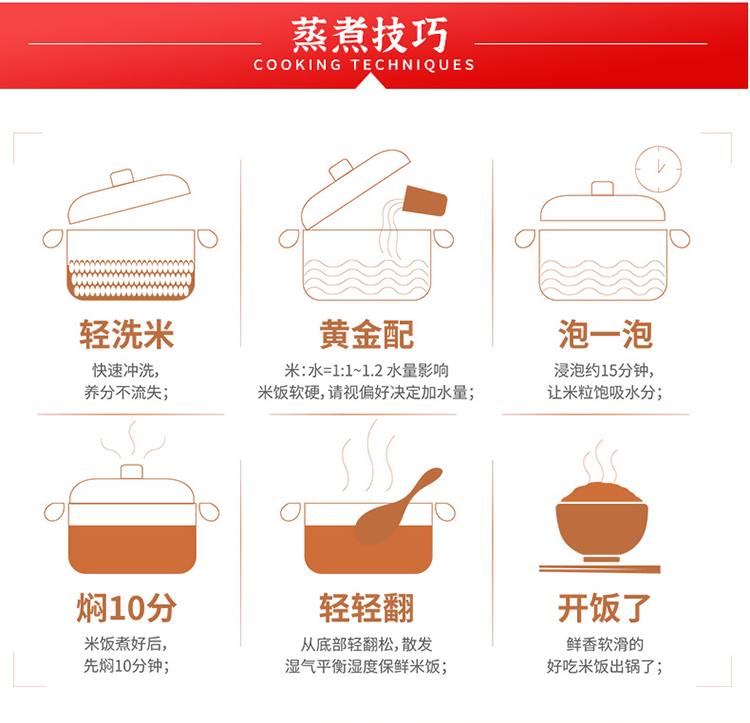 蒸煮技巧
COOKING TECHNIQUES

轻洗米
快速冲洗，
养分不流失；

黄金配
米：水=1:1~1.2 水量影响
米饭软硬，请视偏好决定加水量；

泡一泡
浸泡约15分钟，
让米粒饱吸水分；

焖10分
米饭煮好后，
先焖10分钟；

轻轻翻
从底部轻翻松，散发
湿气平衡湿度保鲜米饭；

开饭了
鲜香软滑的
好吃米饭出锅了；