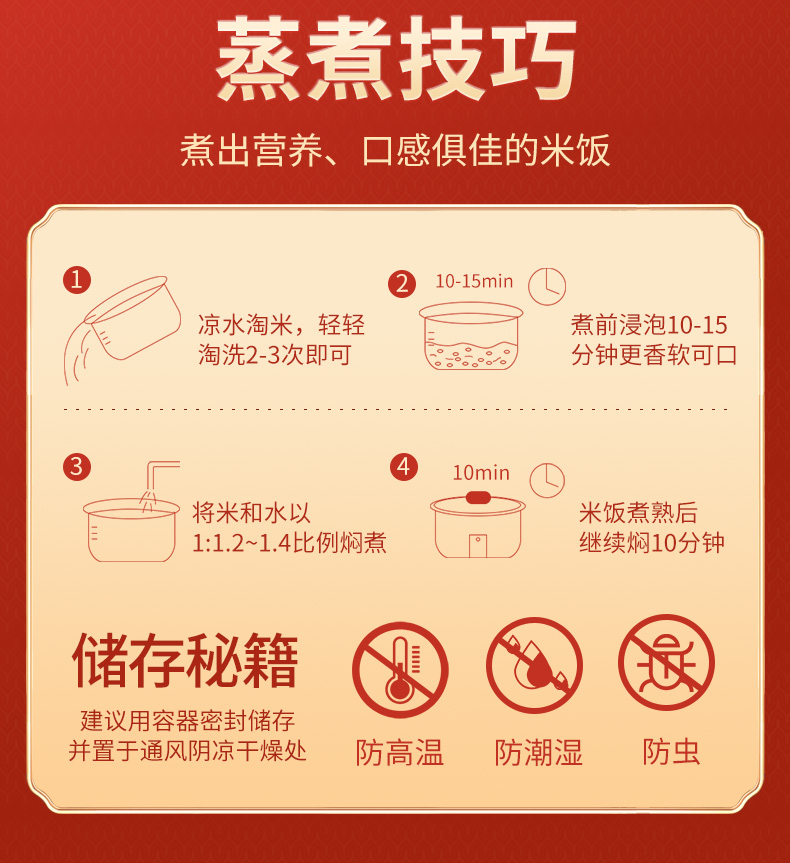 蒸煮技巧

煮出营养、口感俱佳的米饭

1 凉水淘米，轻轻淘洗2-3次即可

2 10-15min 煮前浸泡10-15分钟更香软可口

3 将米和水以1:1.2~1.4比例焖煮

4 10min 米饭煮熟后继续焖10分钟

储存秘籍

建议用容器密封储存并置于通风阴凉干燥处

防高温

防潮湿

防虫