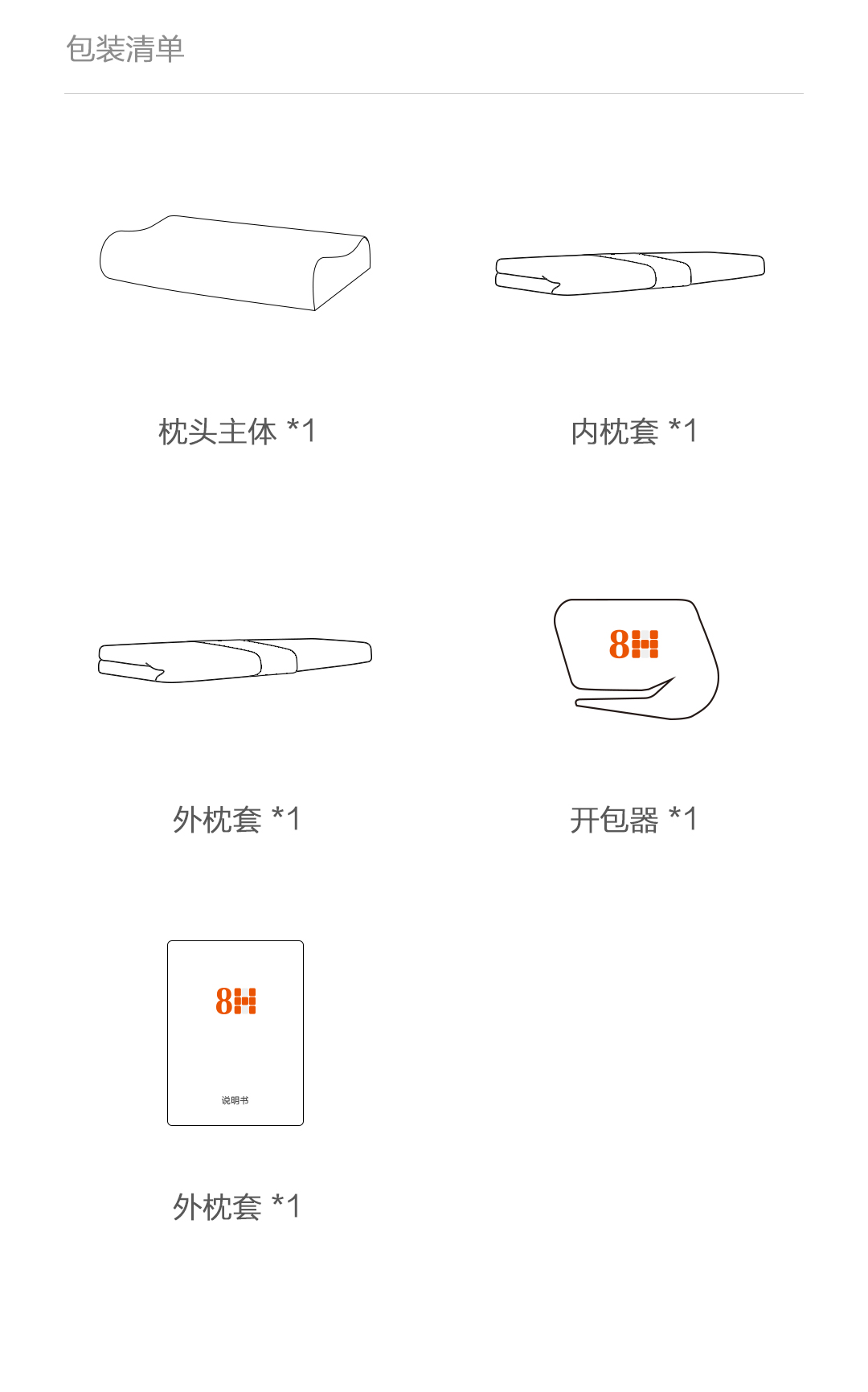 包装清单

枕头主体 *1

内枕套 *1

外枕套 *1

8H

开包器 *1

8H

说明书

外枕套 *1