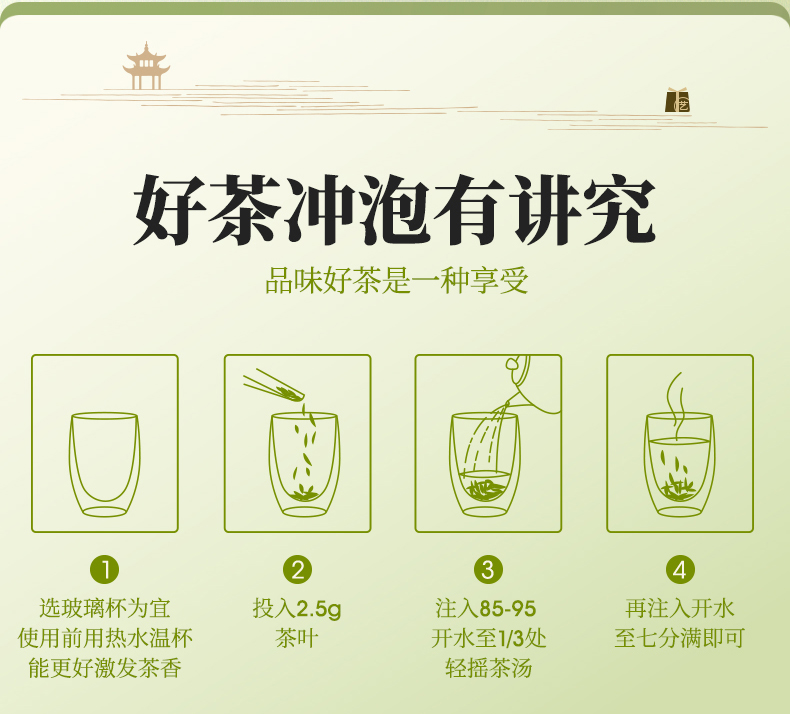 艺

好茶冲泡有讲究

品味好茶是一种享受

1
选玻璃杯为宜
使用前用热水温杯
能更好激发茶香

2
投入2.5g
茶叶

3
注入85-95
开水至1/3处
轻摇茶汤

4
再注入开水
至七分满即可