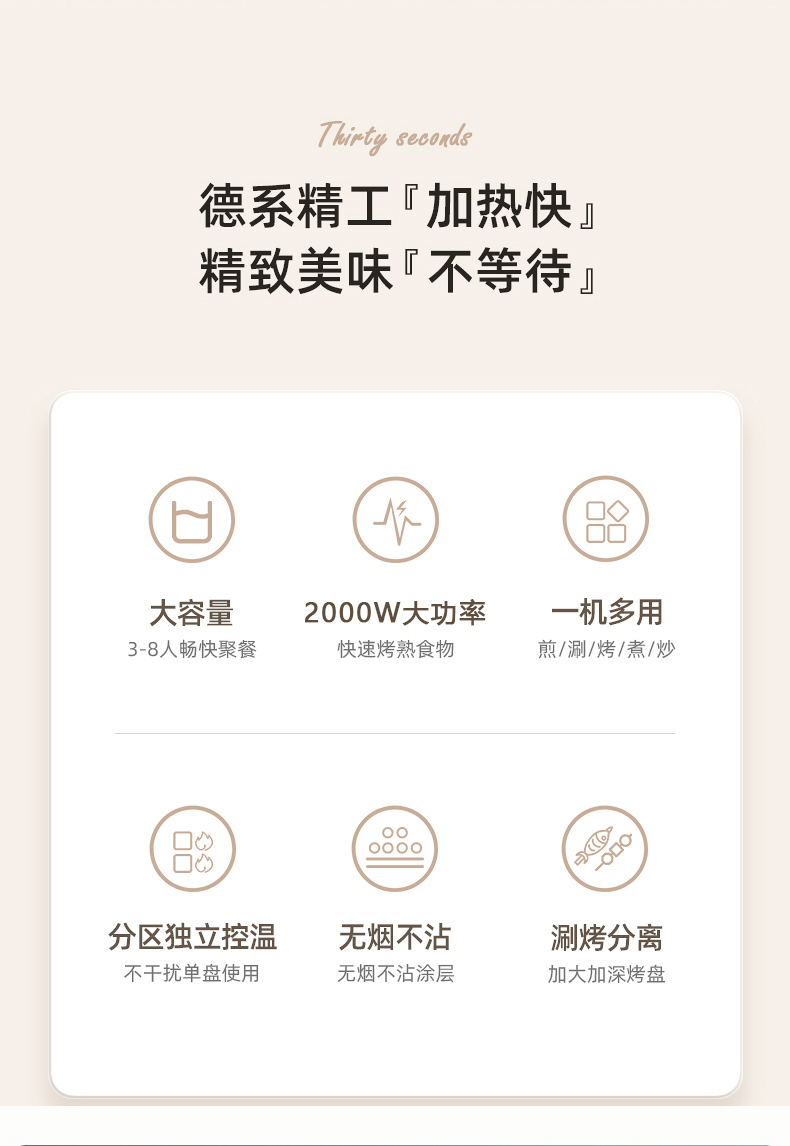 Thirty seconds

德系精工『加热快』
精致美味『不等待』

大容量
3-8人畅快聚餐

2000W大功率
快速烤熟食物

一机多用
煎/涮/烤/煮/炒

分区独立控温
不干扰单盘使用

无烟不沾
无烟不沾涂层

涮烤分离
加大加深烤盘