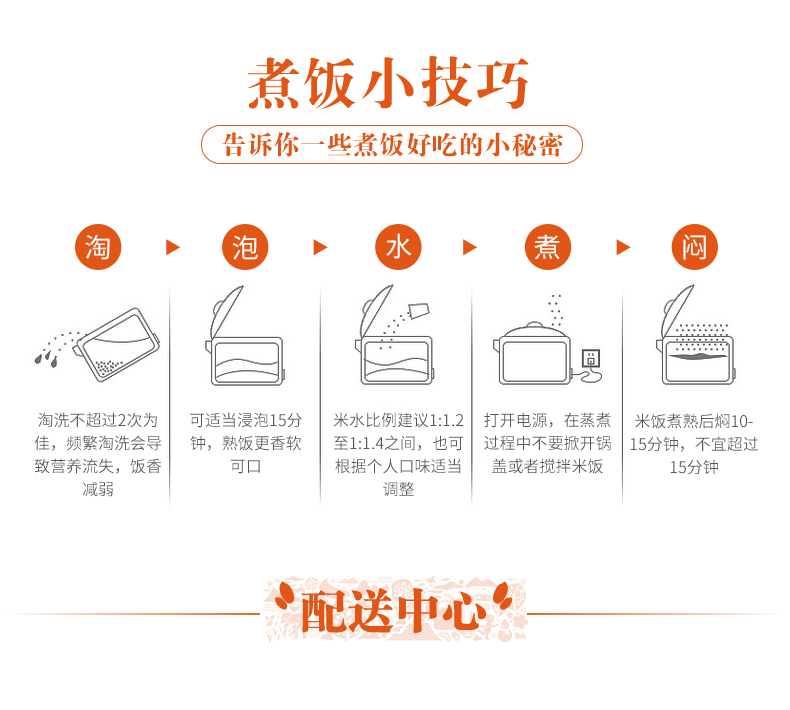 煮饭小技巧

告诉你一些煮饭好吃的小秘密

淘

泡

水

煮

闷

淘洗不超过2次为佳，频繁淘洗会导致营养流失，饭香减弱

可适当浸泡15分钟，熟饭更香软可口

米水比例建议1:1.2至1:1.4之间，也可根据个人口味适当调整

打开电源，在蒸煮过程中不要掀开锅盖或者搅拌米饭

米饭煮熟后焖10-15分钟，不宜超过15分钟

配送中心