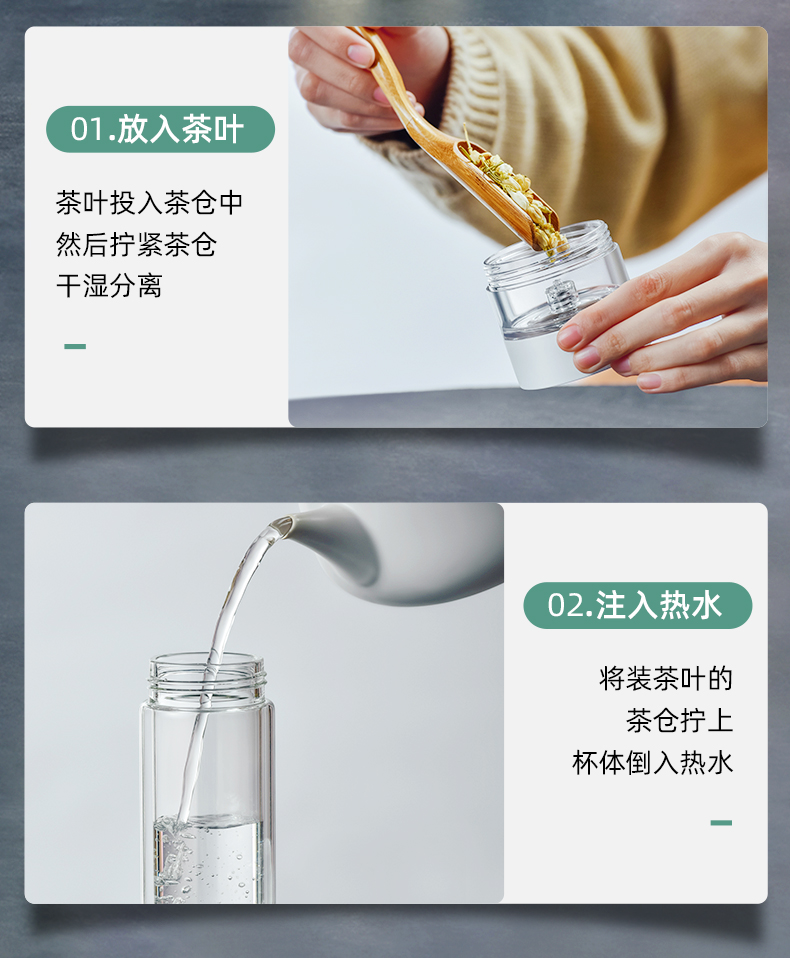 01.放入茶叶

茶叶投入茶仓中
然后拧紧茶仓
干湿分离

02.注入热水

将装茶叶的
茶仓拧上
杯体倒入热水