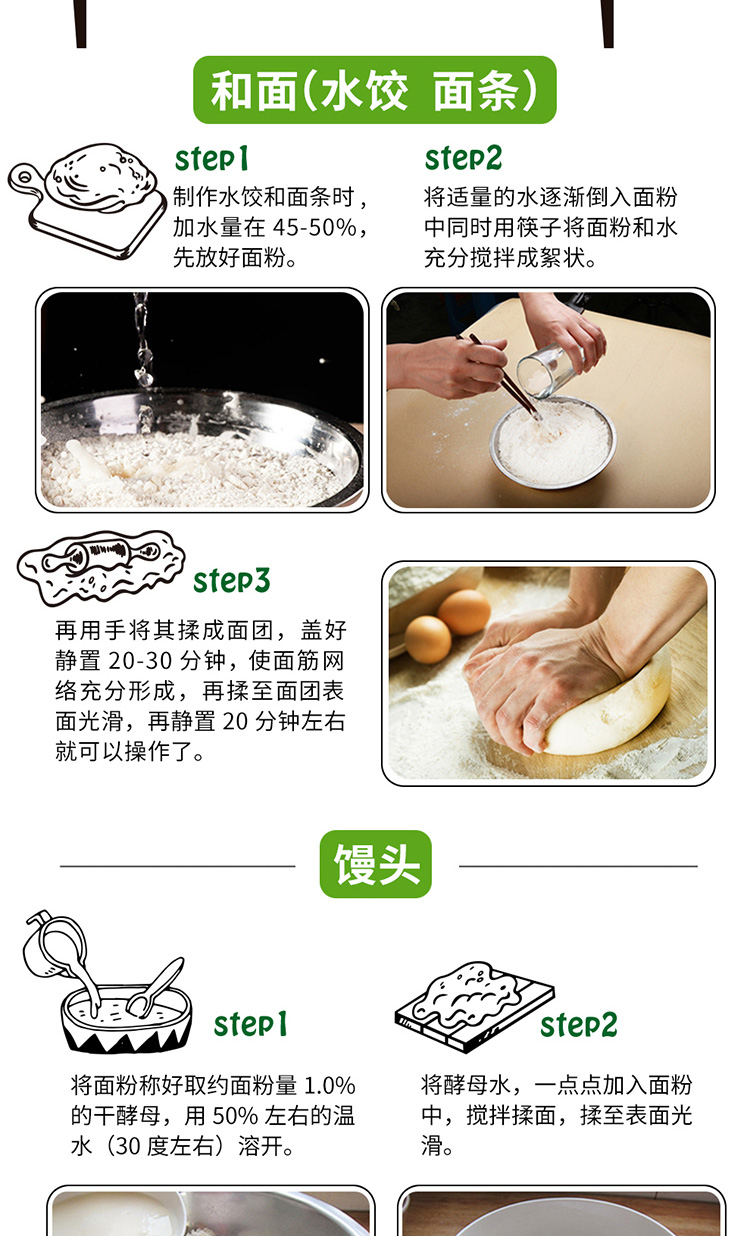 和面（水饺 面条）

step1
制作水饺和面条时，加水量在 45-50%，先放好面粉。

step2
将适量的水逐渐倒入面粉中同时用筷子将面粉和水充分搅拌成絮状。

step3
再用手将其揉成面团，盖好静置 20-30 分钟，使面筋网络充分形成，再揉至面团表面光滑，再静置 20 分钟左右就可以操作了。

馒头

step1
将面粉称好取约面粉量 1.0% 的干酵母，用 50% 左右的温水（30 度左右）溶开。

step2
将酵母水，一点点加入面粉中，搅拌揉面，揉至表面光滑。