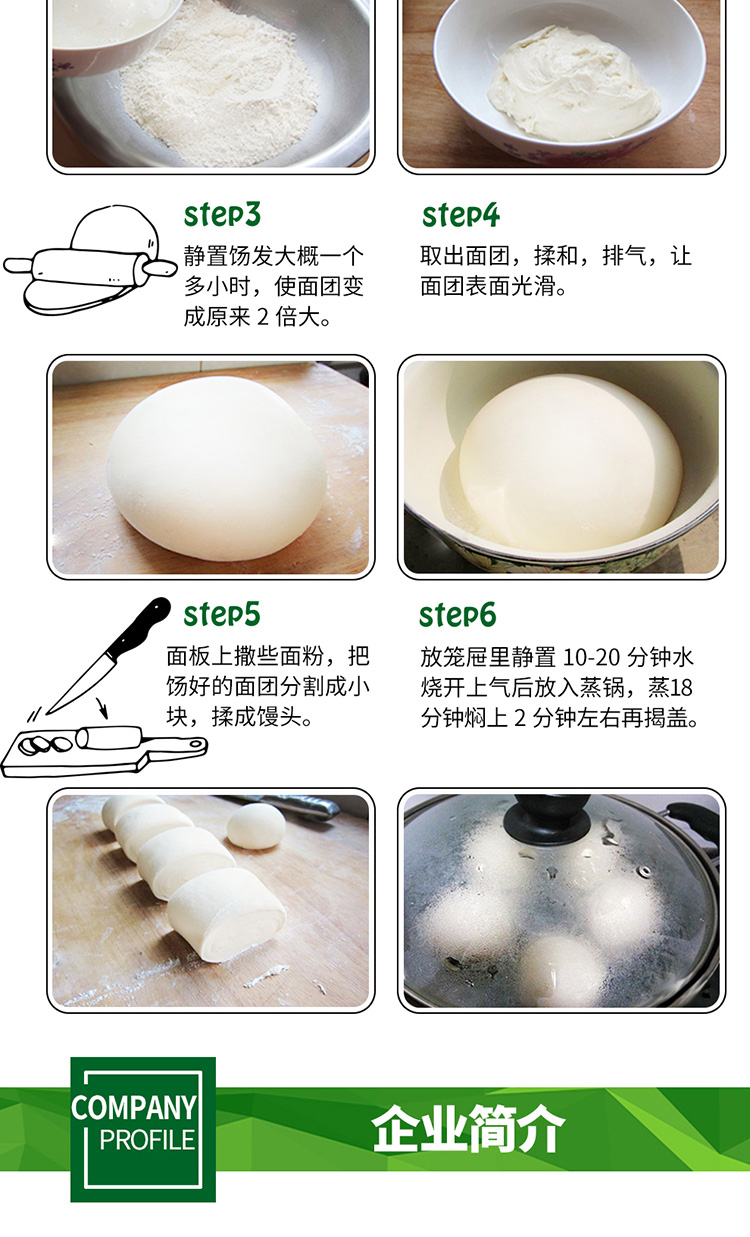 step3
静置饧发大概一个多小时，使面团变成原来 2 倍大。

step4
取出面团，揉和，排气，让面团表面光滑。

step5
面板上撒些面粉，把饧好的面团分割成小块，揉成馒头。

step6
放笼屉里静置 10-20 分钟水烧开上气后放入蒸锅，蒸18分钟焖上 2 分钟左右再揭盖。

COMPANY PROFILE

企业简介