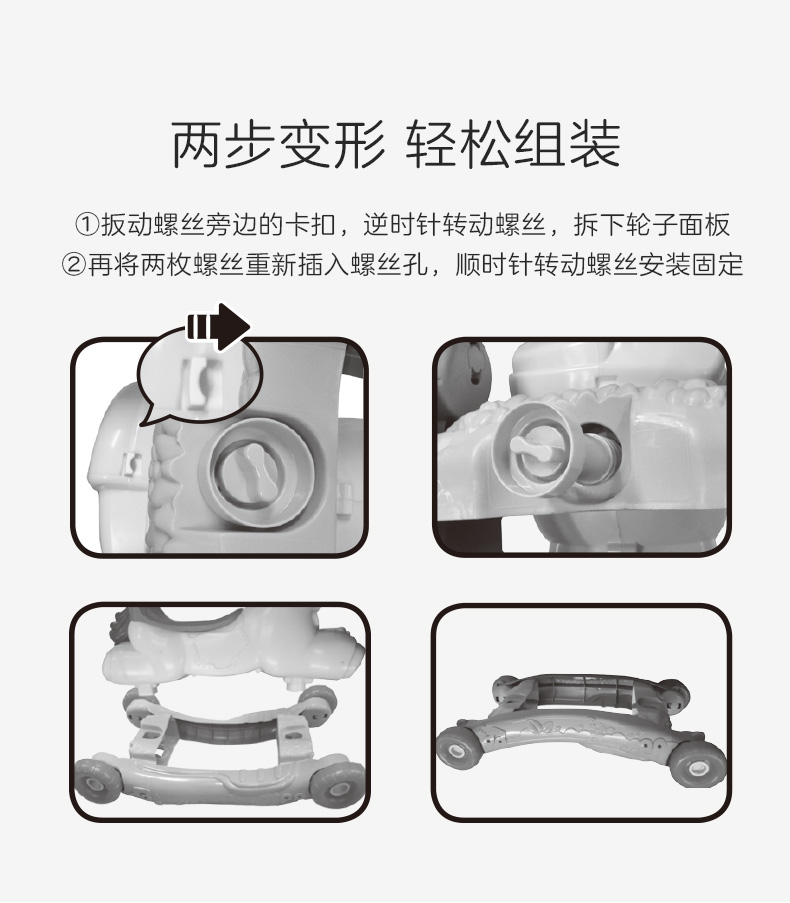 两步变形 轻松组装

①扳动螺丝旁边的卡扣，逆时针转动螺丝，拆下轮子面板
②再将两枚螺丝重新插入螺丝孔，顺时针转动螺丝安装固定