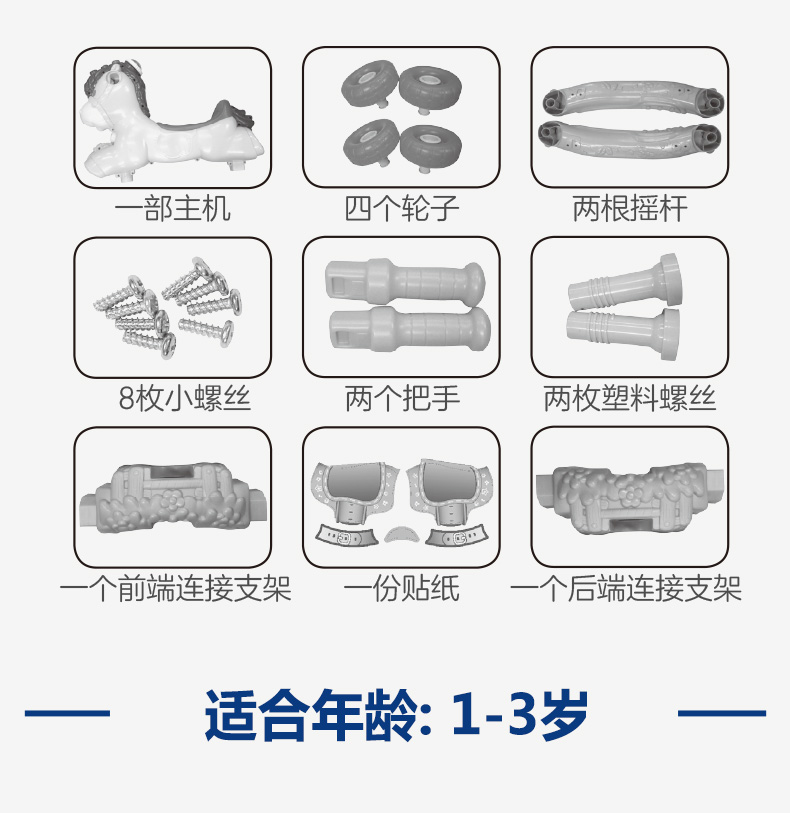 一部主机

四个轮子

两根摇杆

8枚小螺丝

两个把手

两枚塑料螺丝

一个前端连接支架

一份贴纸

一个后端连接支架

适合年龄: 1-3岁