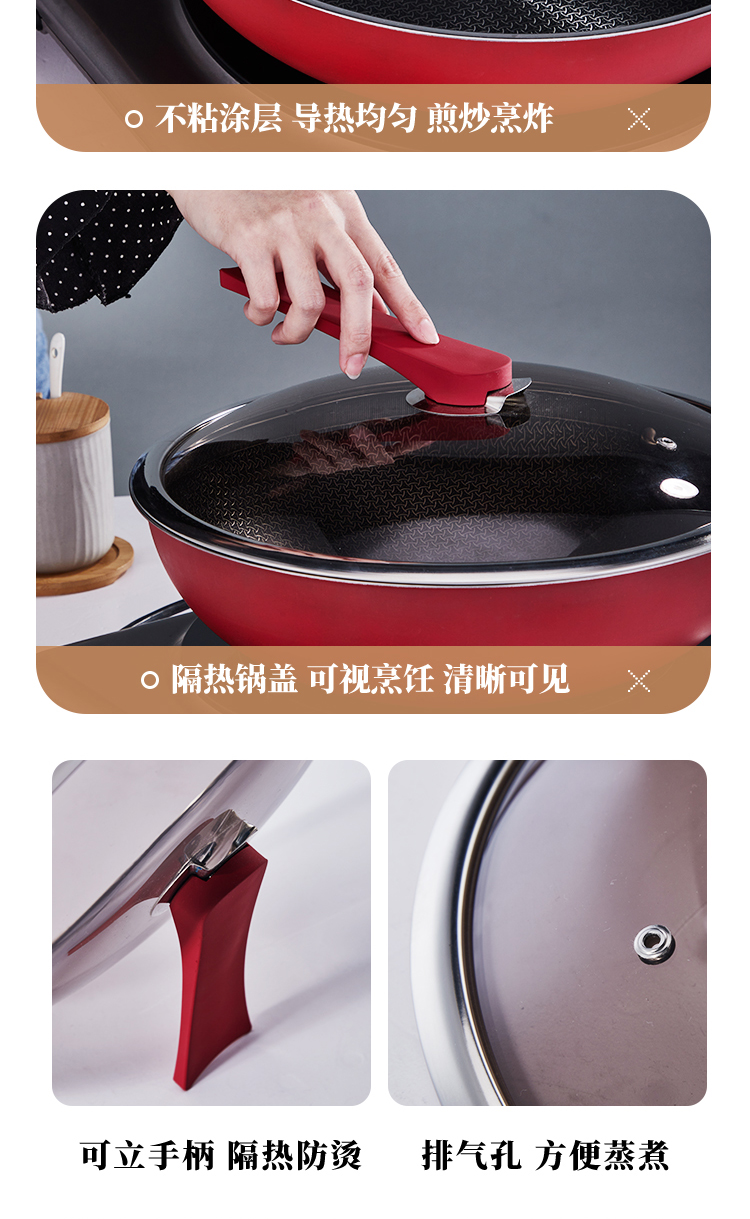 不粘涂层 导热均匀 煎炒烹炸

隔热锅盖 可视烹饪 清晰可见

可立手柄 隔热防烫

排气孔 方便蒸煮