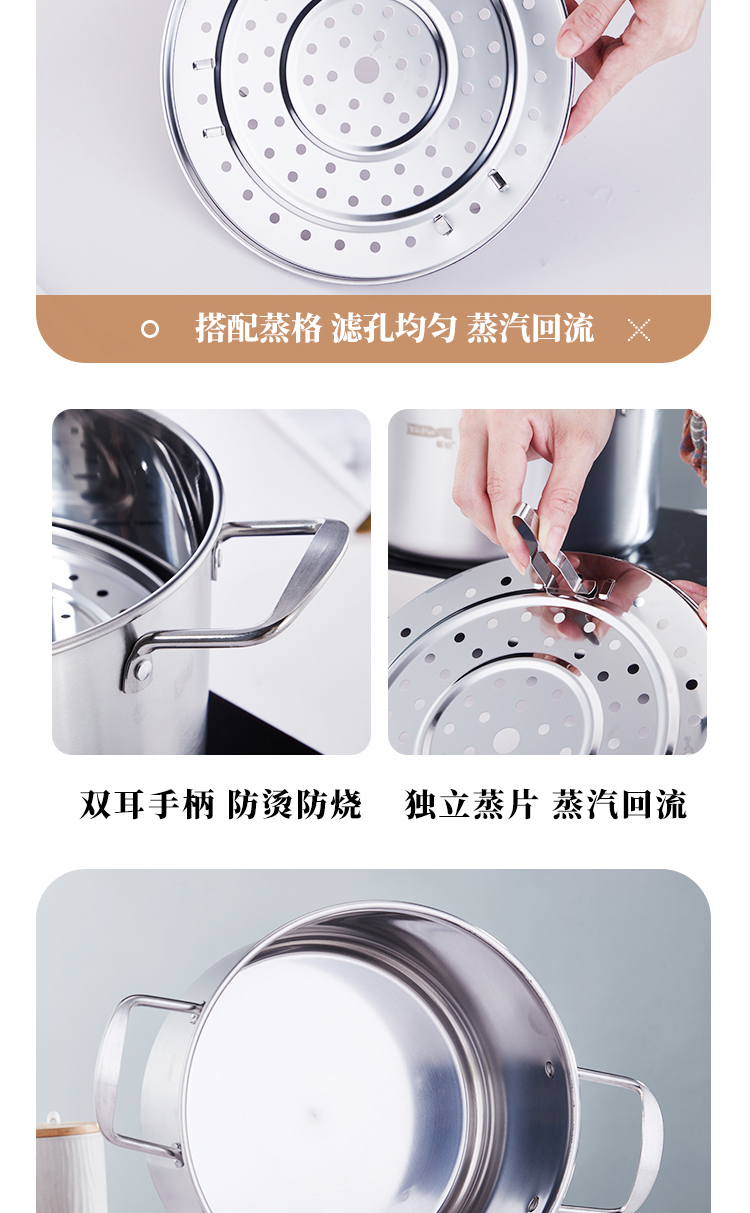 搭配蒸格 滤孔均匀 蒸汽回流

双耳手柄 防烫防烧

独立蒸片 蒸汽回流