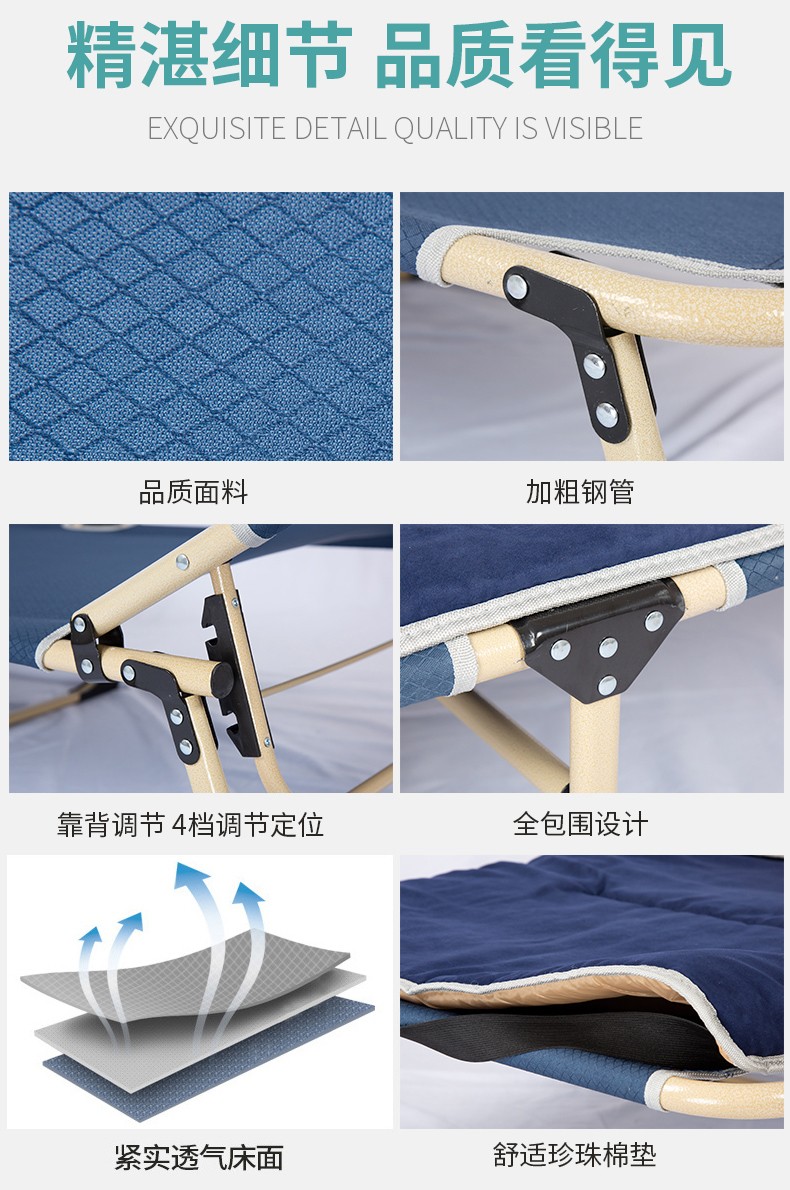 精湛细节 品质看得见

EXQUISITE DETAIL QUALITY IS VISIBLE

品质面料

加粗钢管

靠背调节 4档调节定位

全包围设计

紧实透气床面

舒适珍珠棉垫