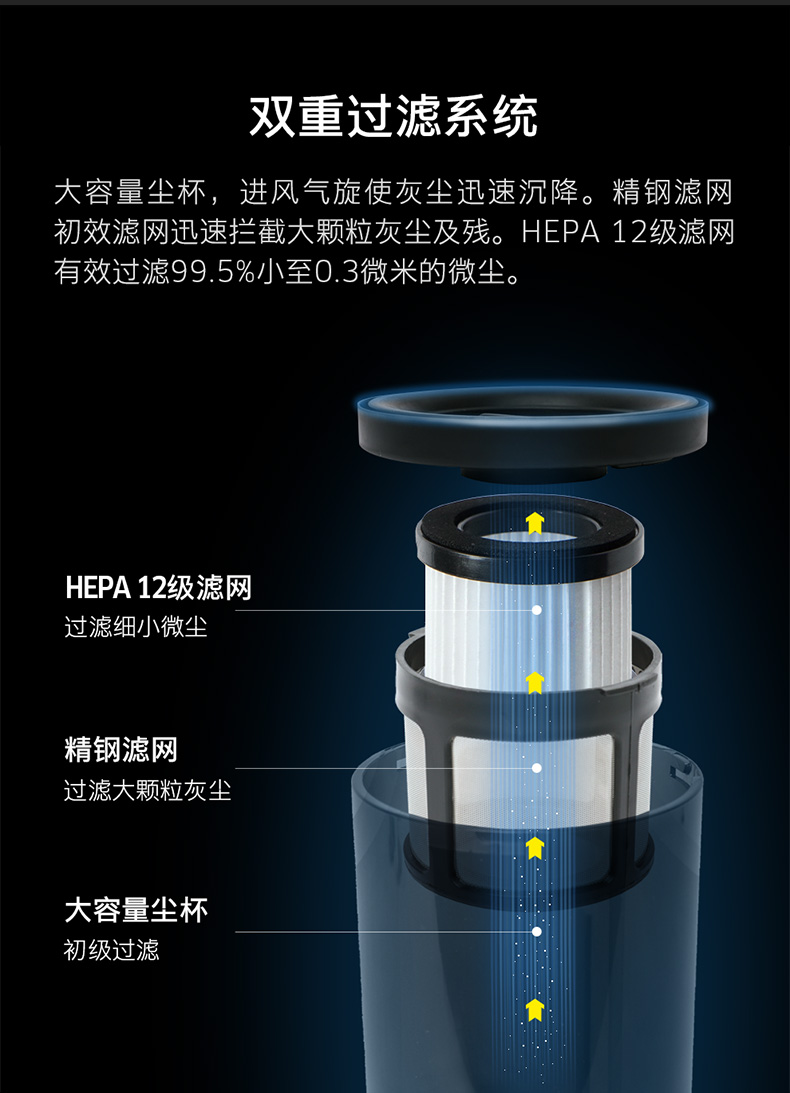 双重过滤系统

大容量尘杯，进风气旋使灰尘迅速沉降。精钢滤网初效滤网迅速拦截大颗粒灰尘及残。HEPA 12级滤网有效过滤99.5%小至0.3微米的微尘。

HEPA 12级滤网
过滤细小微尘

精钢滤网
过滤大颗粒灰尘

大容量尘杯
初级过滤