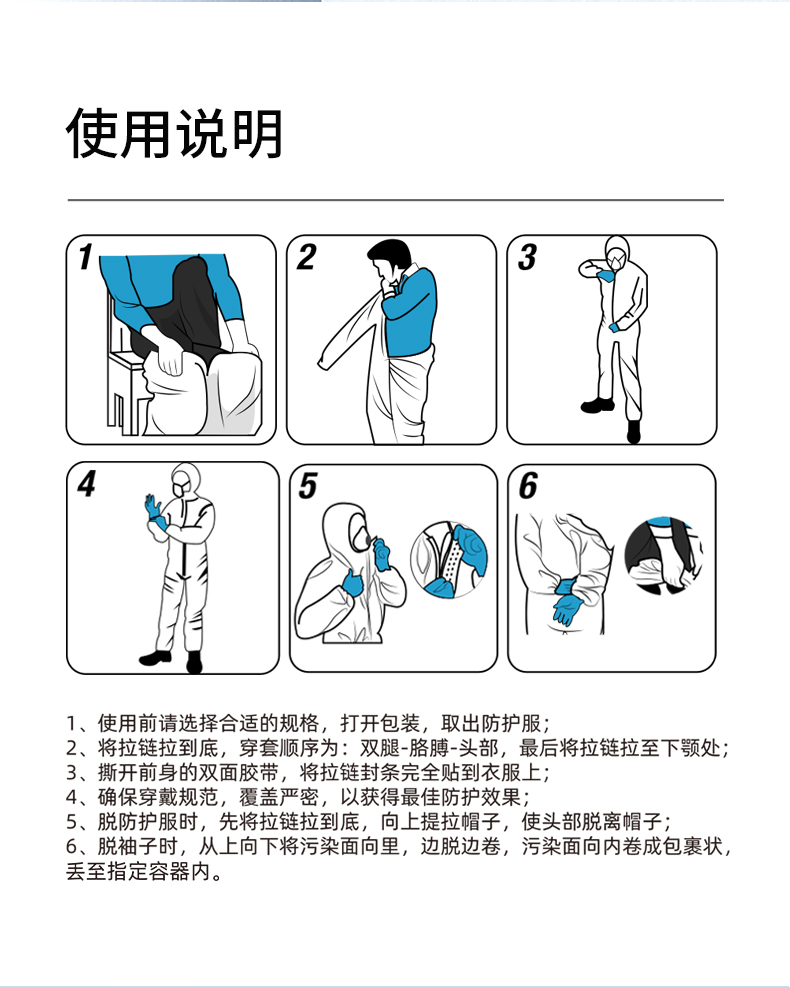 使用说明

1

2

3

4

5

6

1、使用前请选择合适的规格，打开包装，取出防护服；
2、将拉链拉到底，穿套顺序为：双腿-胳膊-头部，最后将拉链拉至下颚处；
3、撕开前身的双面胶带，将拉链封条完全贴到衣服上；
4、确保穿戴规范，覆盖严密，以获得最佳防护效果；
5、脱防护服时，先将拉链拉到底，向上提拉帽子，使头部脱离帽子；
6、脱袖子时，从上向下将污染面向里，边脱边卷，污染面向内卷成包裹状，丢至指定容器内。