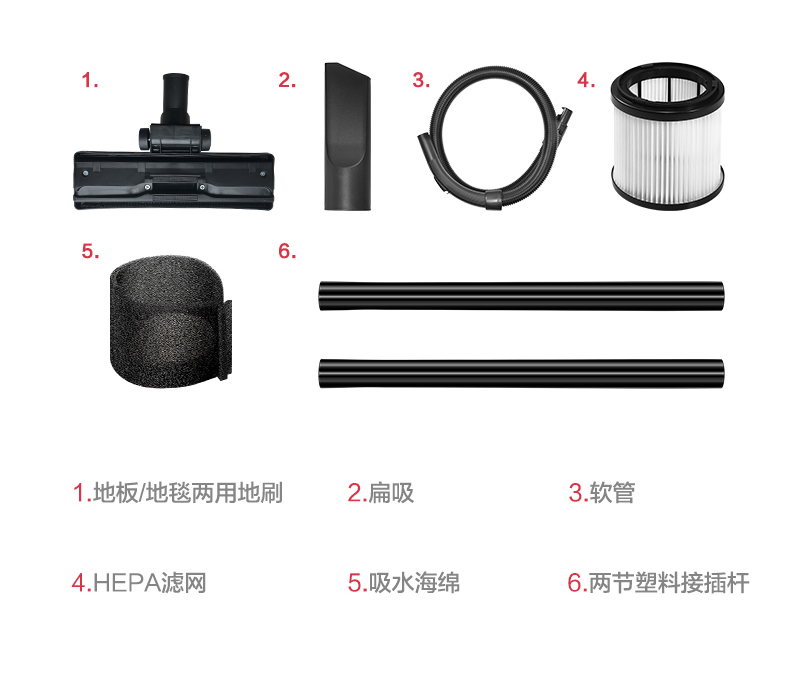 1.

2.

3.

4.

5.

6.

1.地板/地毯两用地刷

2.扁吸

3.软管

4.HEPA滤网

5.吸水海绵

6.两节塑料接插杆