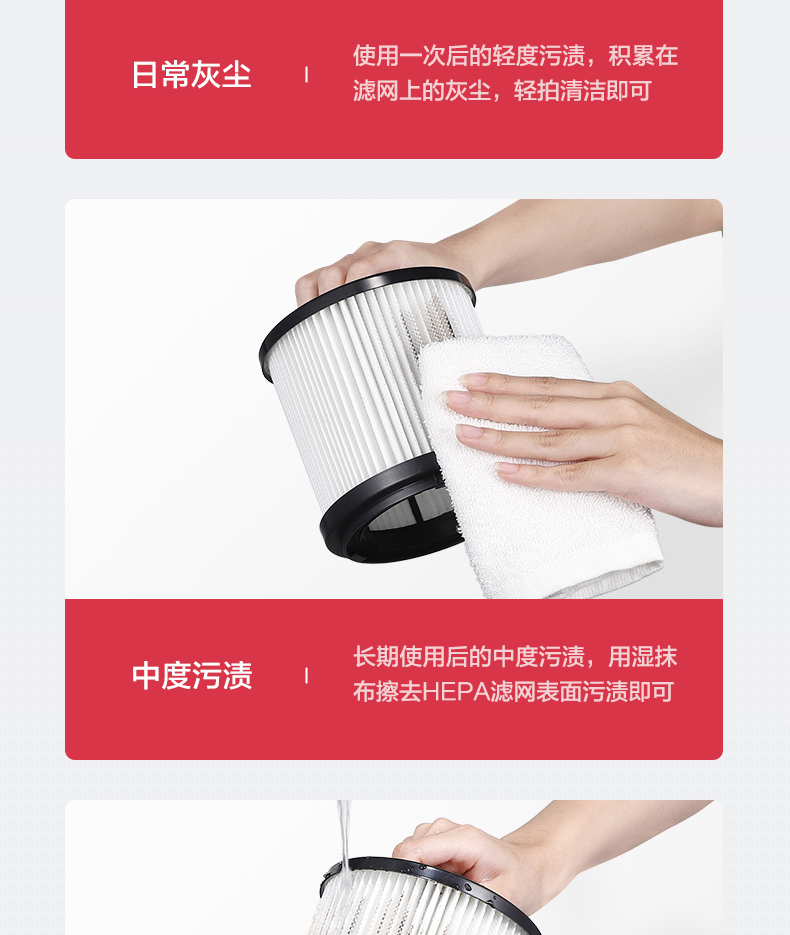 日常灰尘

使用一次后的轻度污渍，积累在滤网上的灰尘，轻拍清洁即可

中度污渍

长期使用后的中度污渍，用湿抹布擦去HEPA滤网表面污渍即可