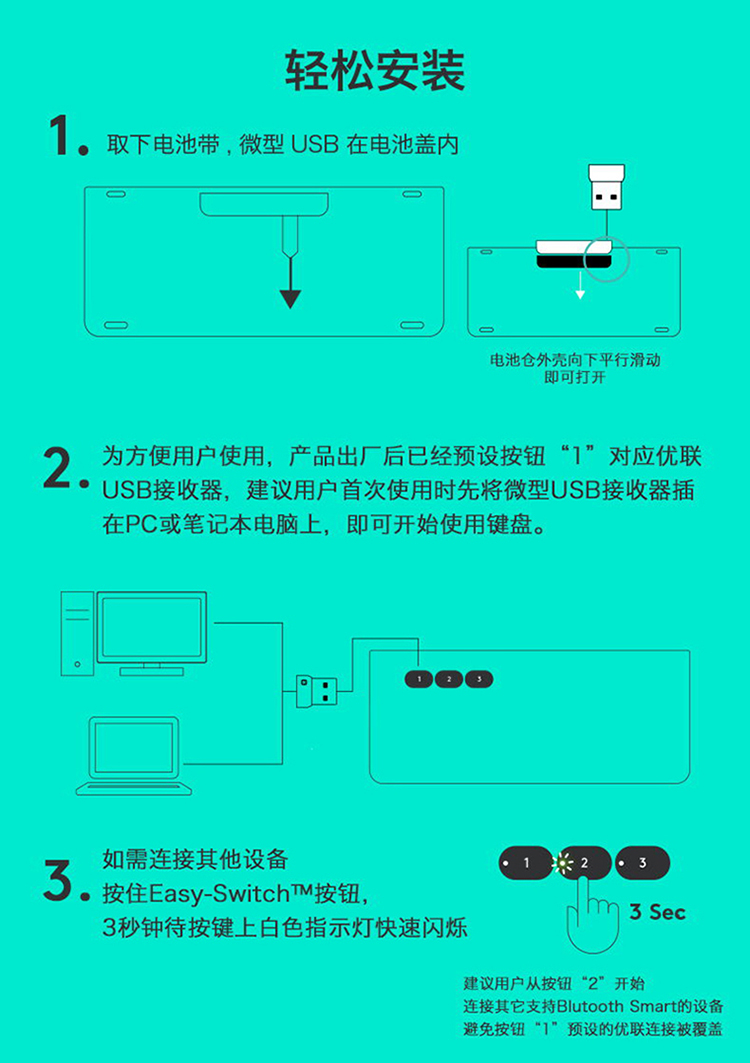 轻松安装

1. 取下电池带，微型 USB 在电池盖内

电池仓外壳向下平行滑动
即可打开

2. 为方便用户使用，产品出厂后已经预设按钮“1”对应优联USB接收器，建议用户首次使用时先将微型USB接收器插在PC或笔记本电脑上，即可开始使用键盘。

1 2 3

3. 如需连接其他设备
按住Easy-Switch™按钮，
3秒钟待按键上白色指示灯快速闪烁

1 2 3
3 Sec

建议用户从按钮“2”开始
连接其它支持Blutooth Smart的设备
避免按钮“1”预设的优联连接被覆盖