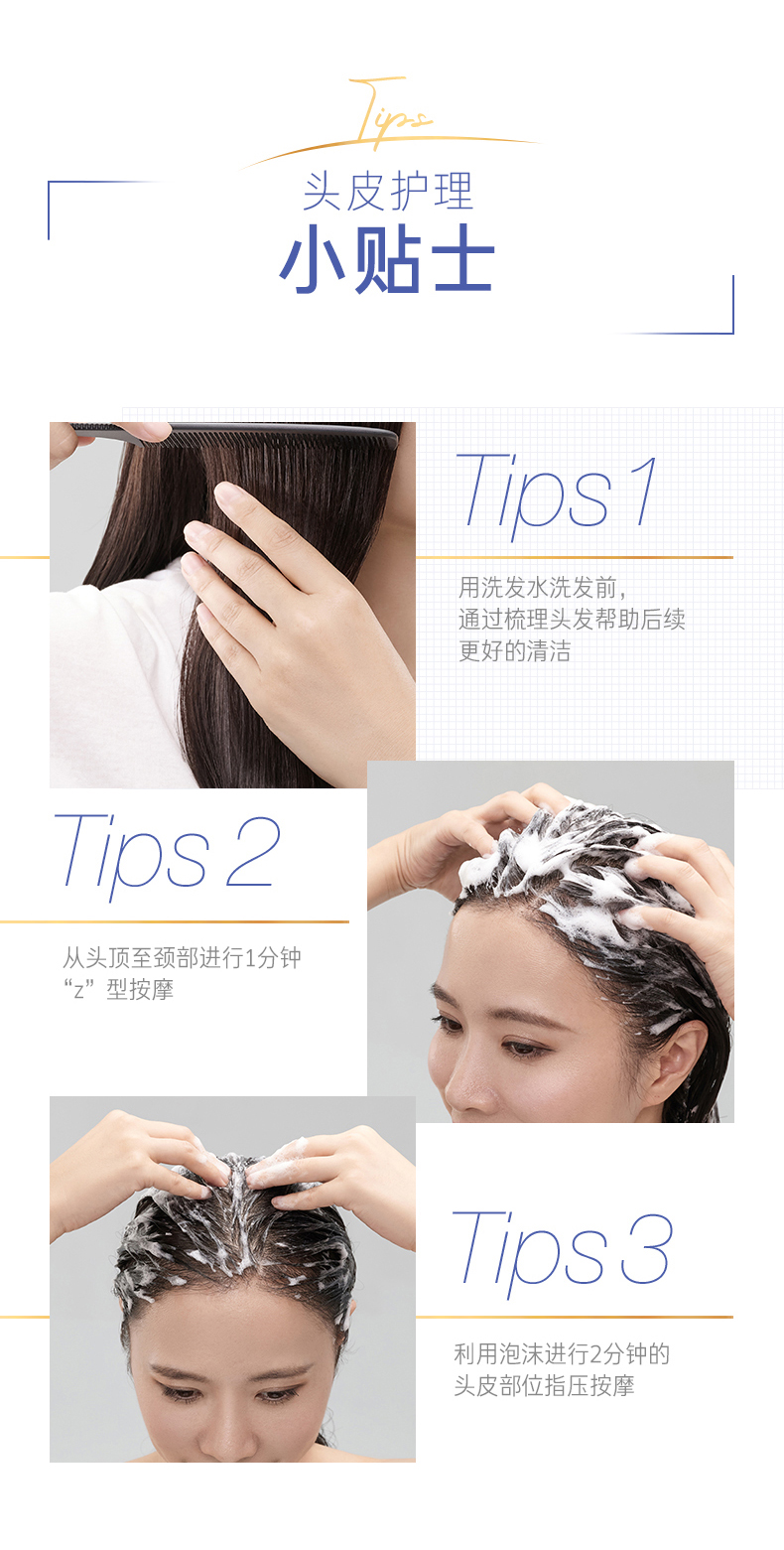 Tips

头皮护理

小贴士

Tips 1

用洗发水洗发前，通过梳理头发帮助后续更好的清洁

Tips 2

从头顶至颈部进行1分钟“z”型按摩

Tips 3

利用泡沫进行2分钟的头皮部位指压按摩