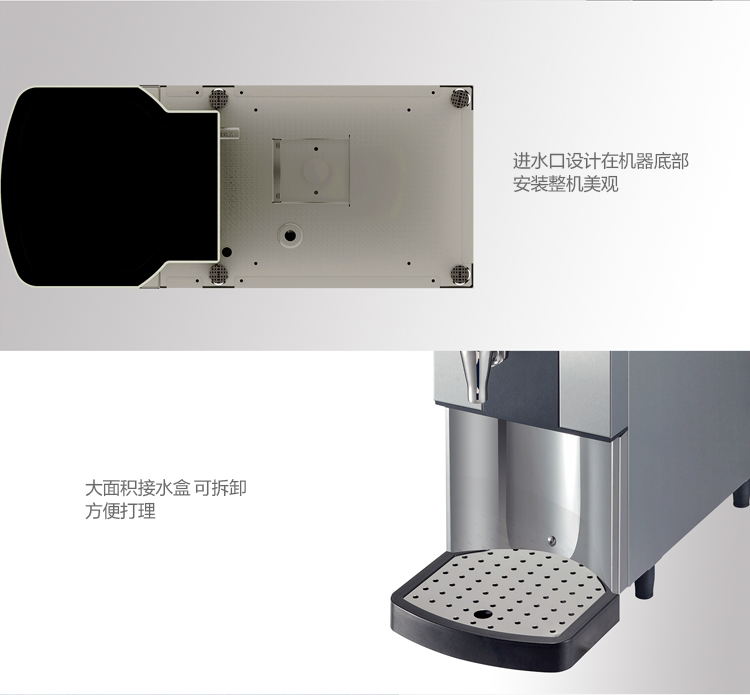 进水口设计在机器底部
安装整机美观

大面积接水盒 可拆卸
方便打理