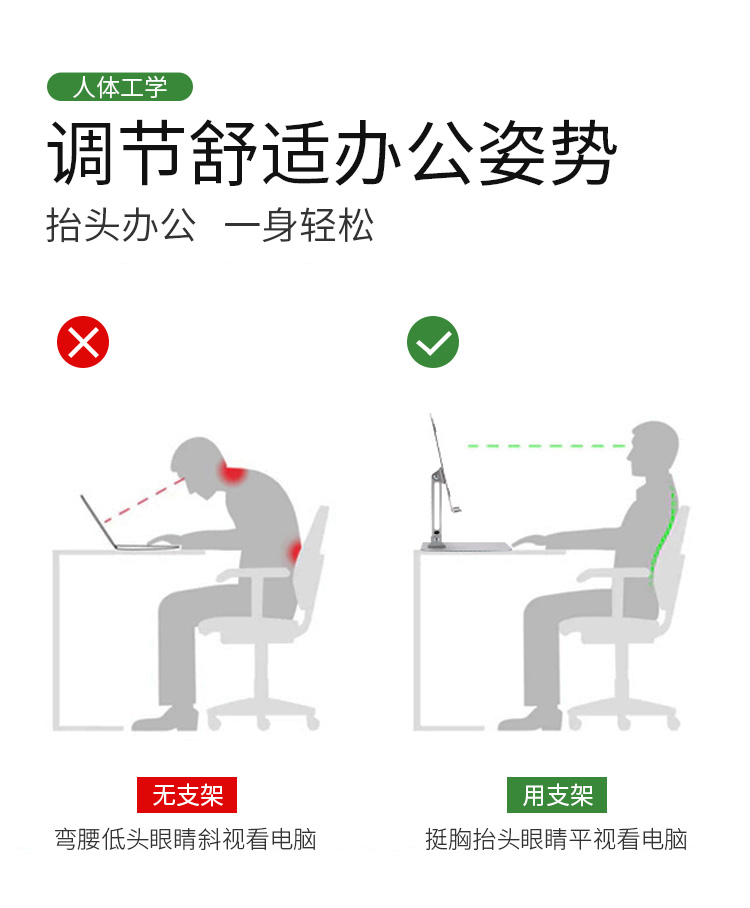 人体工学

调节舒适办公姿势

抬头办公　一身轻松

无支架

弯腰低头眼睛斜视看电脑

用支架

挺胸抬头眼睛平视看电脑