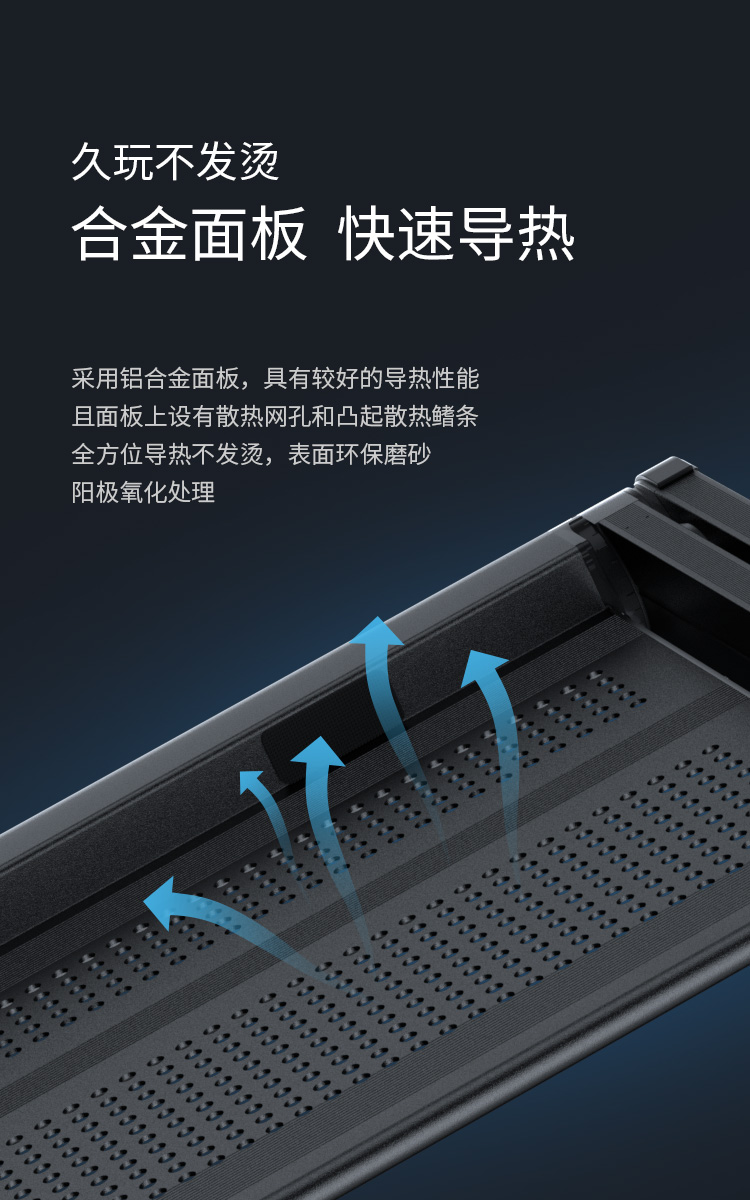 久玩不发烫
合金面板 快速导热

采用铝合金面板，具有较好的导热性能
且面板上设有散热网孔和凸起散热鳍条
全方位导热不发烫，表面环保磨砂
阳极氧化处理