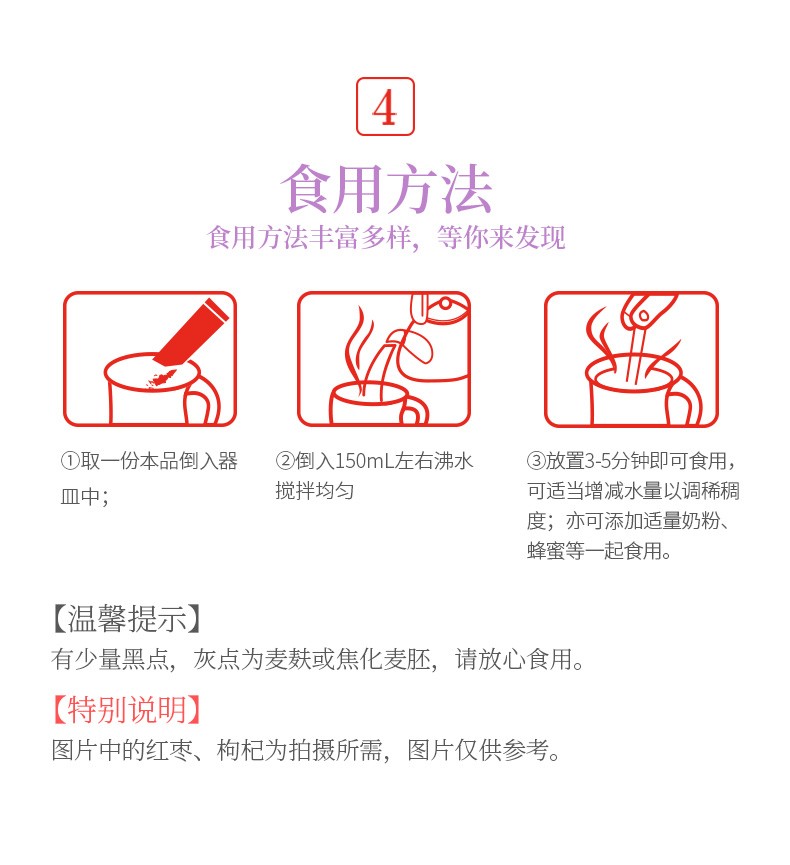 4

食用方法

食用方法丰富多样，等你来发现

①取一份本品倒入器皿中；

②倒入150mL左右沸水搅拌均匀

③放置3-5分钟即可食用，可适当增减水量以调稀稠度；亦可添加适量奶粉、蜂蜜等一起食用。

【温馨提示】
有少量黑点，灰点为麦麸或焦化麦胚，请放心食用。

【特别说明】
图片中的红枣、枸杞为拍摄所需，图片仅供参考。