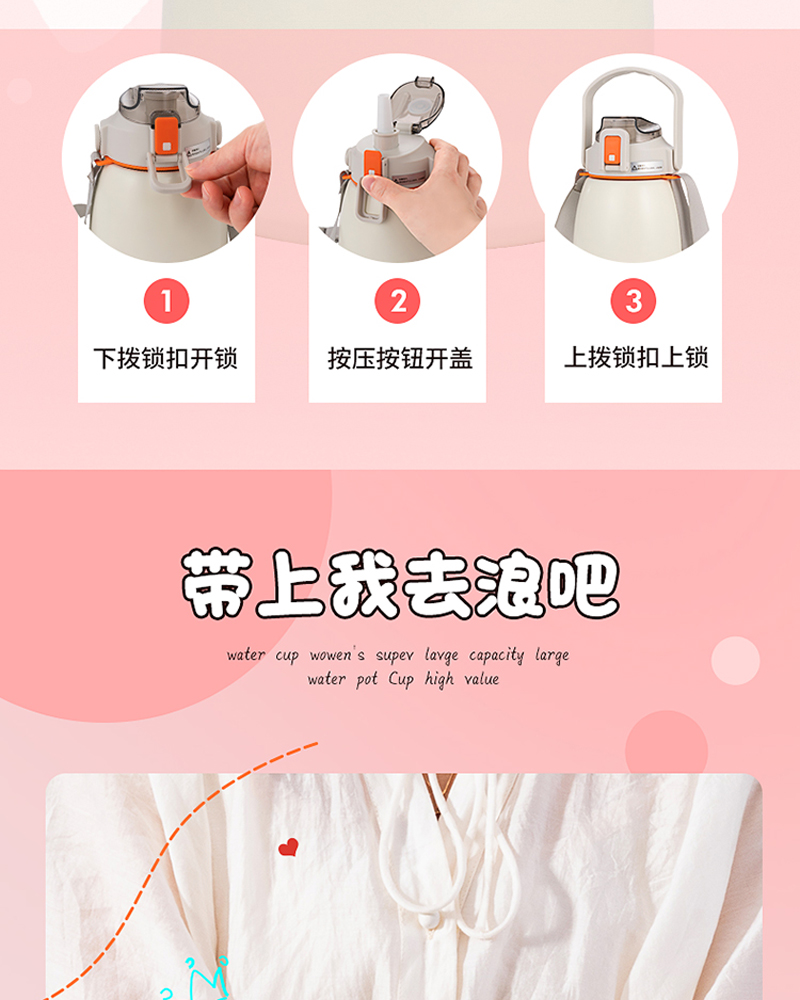 1
下拨锁扣开锁

2
按压按钮开盖

3
上拨锁扣上锁

带上我去浪吧

water cup wowen's supev lavge capacity large water pot Cup high value