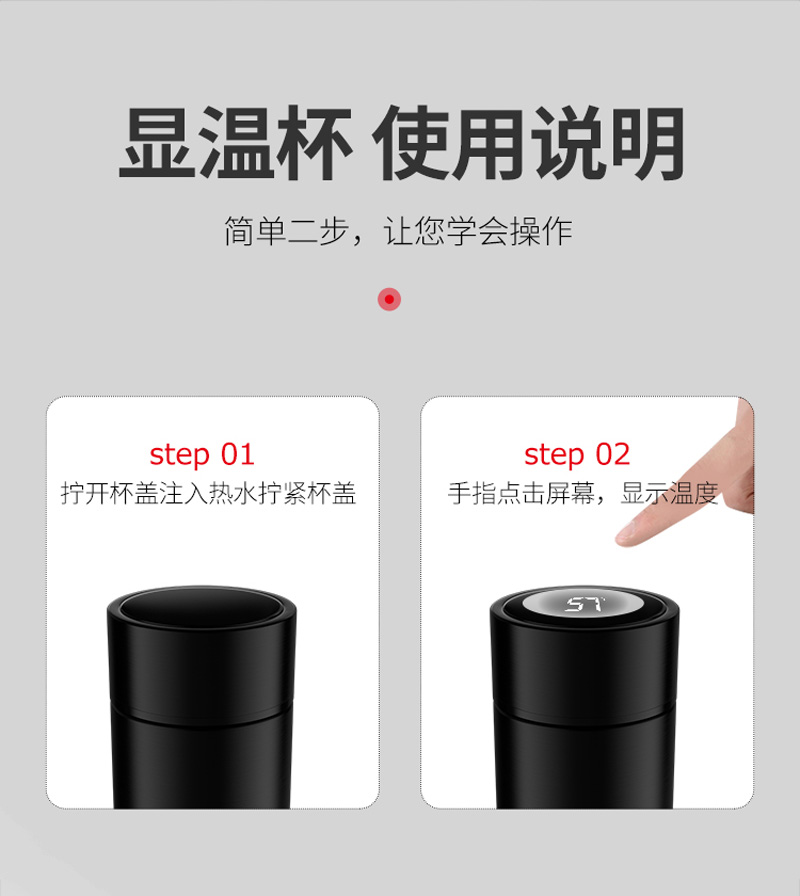 显温杯 使用说明

简单二步，让您学会操作

step 01

拧开杯盖注入热水拧紧杯盖

step 02

手指点击屏幕，显示温度

57°