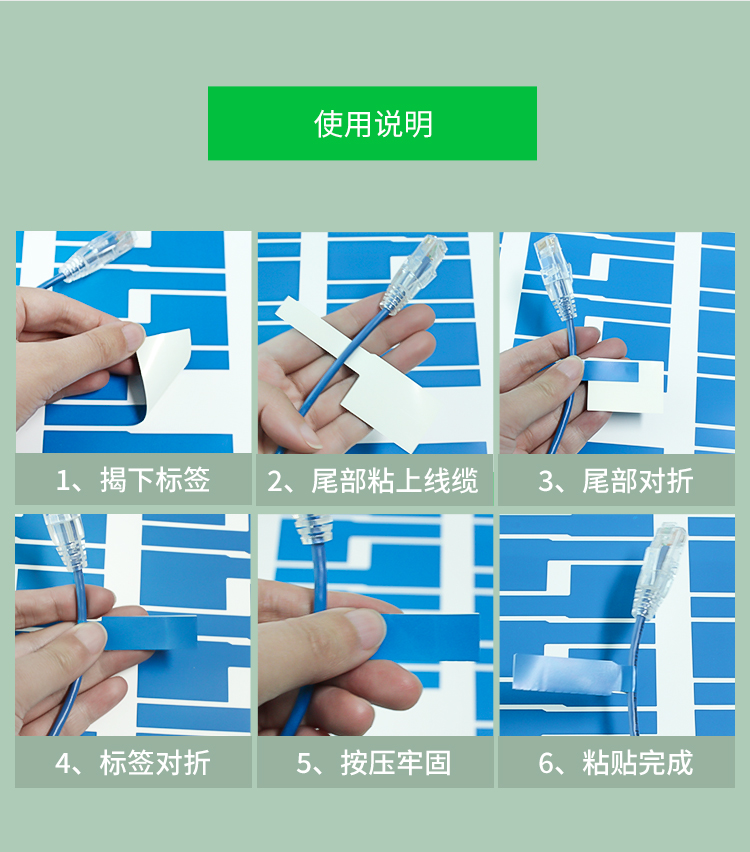 使用说明

1、揭下标签

2、尾部粘上线缆

3、尾部对折

4、标签对折

5、按压牢固

6、粘贴完成