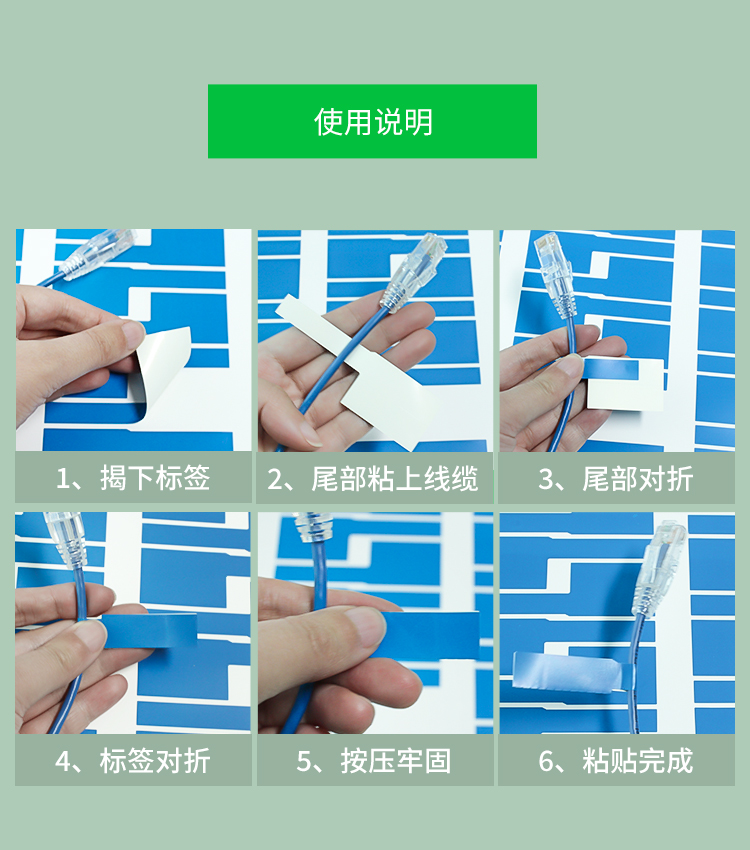 使用说明

1、揭下标签

2、尾部粘上线缆

3、尾部对折

4、标签对折

5、按压牢固

6、粘贴完成