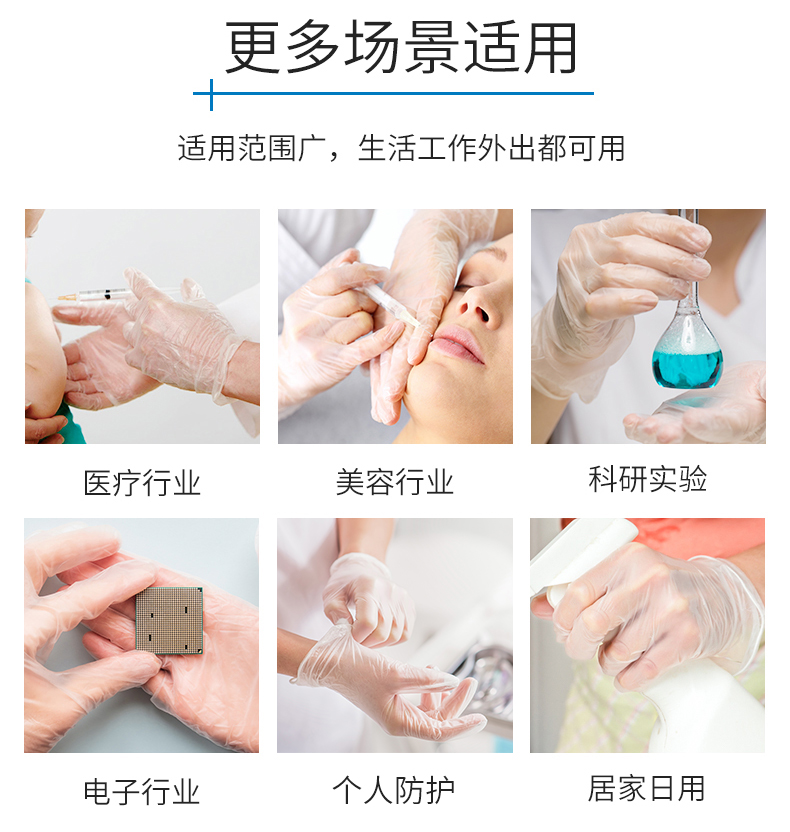 更多场景适用

适用范围广，生活工作外出都可用

医疗行业

美容行业

科研实验

电子行业

个人防护

居家日用