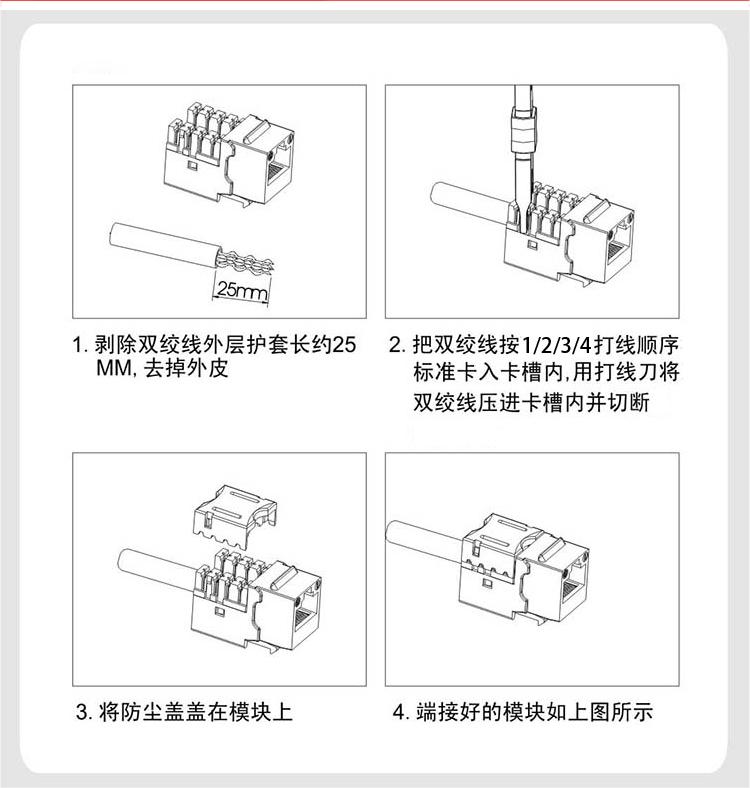 25mm

1. 剥除双绞线外层护套长约25 MM, 去掉外皮

2. 把双绞线按1/2/3/4打线顺序标准卡入卡槽内,用打线刀将双绞线压进卡槽内并切断

3. 将防尘盖盖在模块上

4. 端接好的模块如上图所示