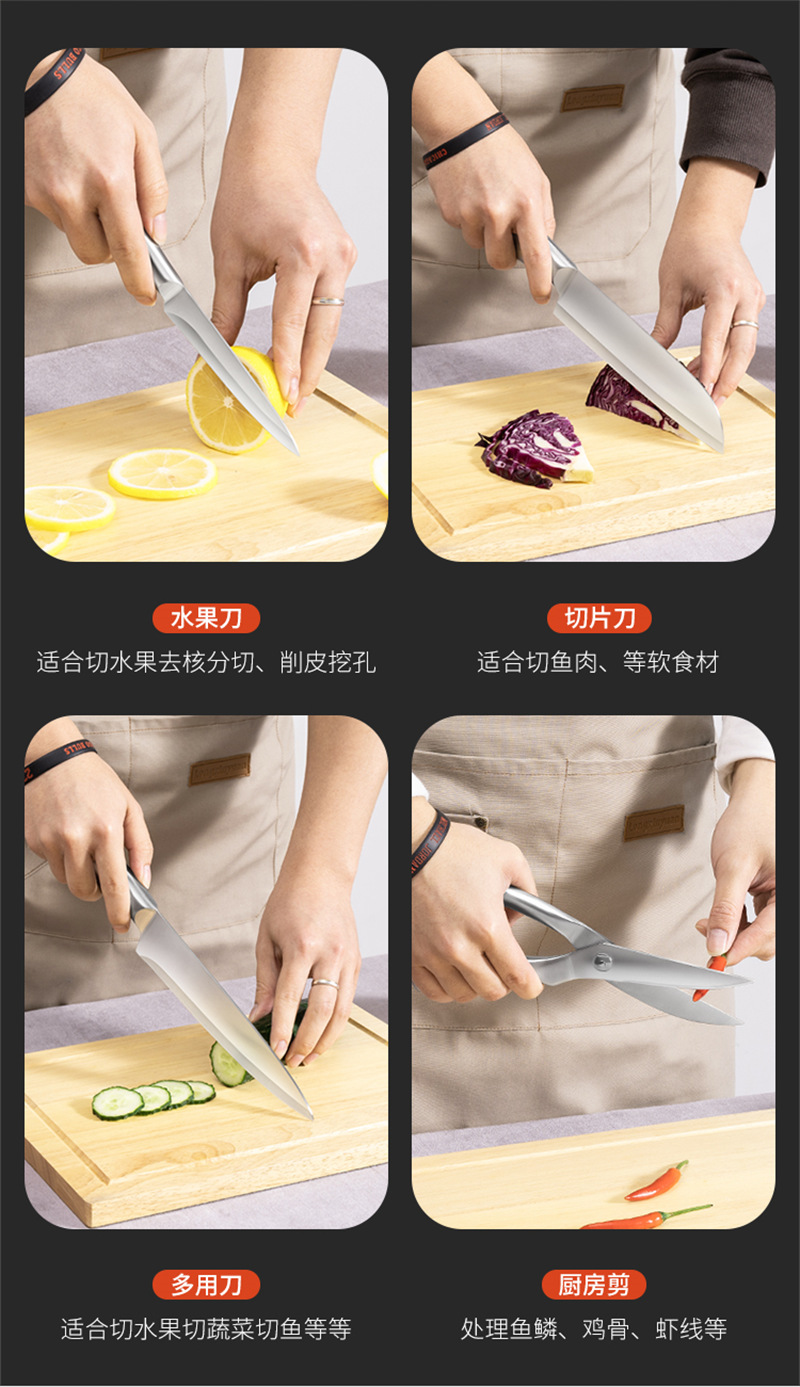 水果刀
适合切水果去核分切、削皮挖孔

切片刀
适合切鱼肉、等软食材

多用刀
适合切水果切蔬菜切鱼等等

厨房剪
处理鱼鳞、鸡骨、虾线等