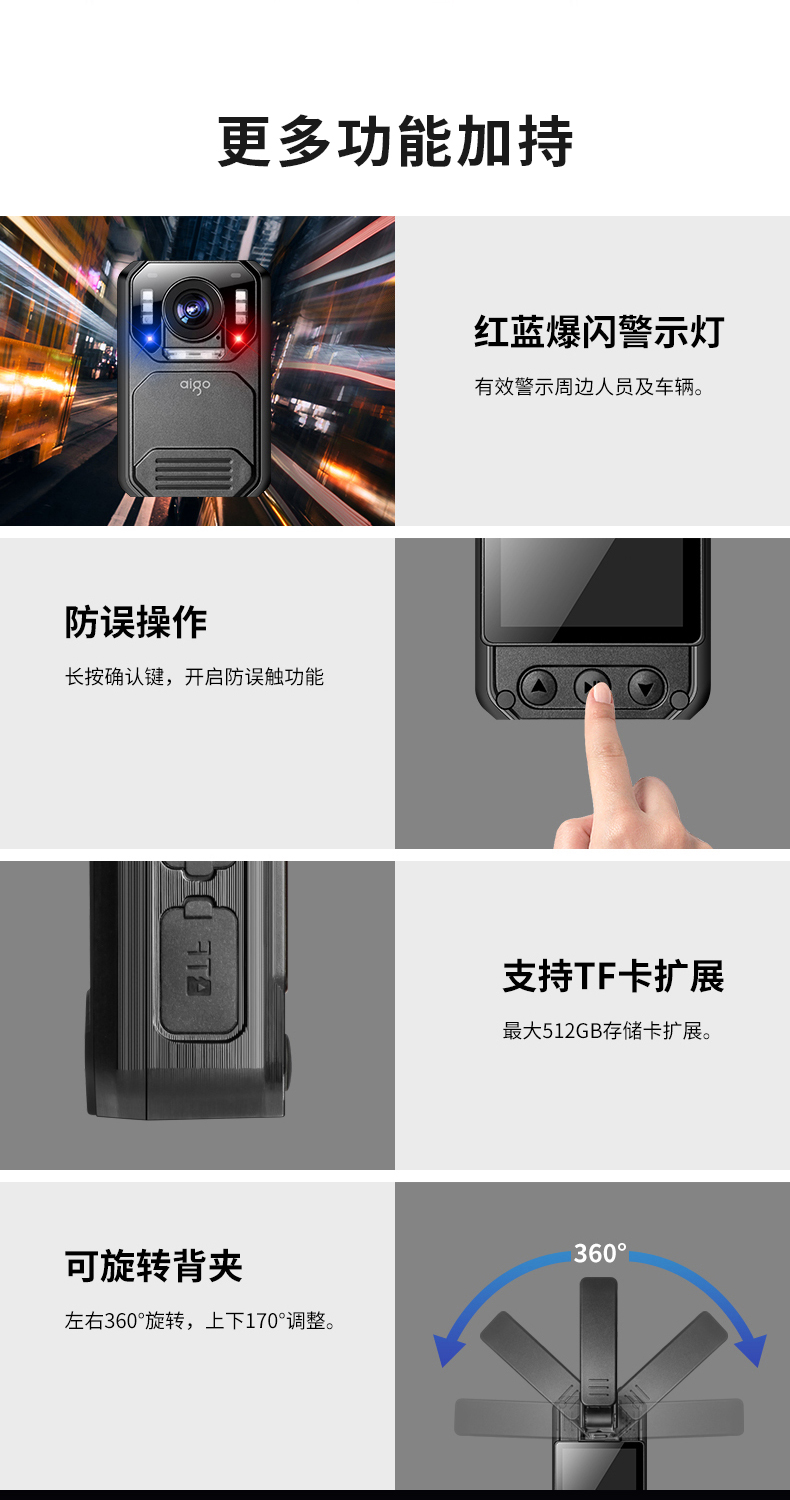 更多功能加持

aigo

红蓝爆闪警示灯

有效警示周边人员及车辆。

防误操作

长按确认键，开启防误触功能

TF

支持TF卡扩展

最大512GB存储卡扩展。

可旋转背夹

左右360°旋转，上下170°调整。

360°