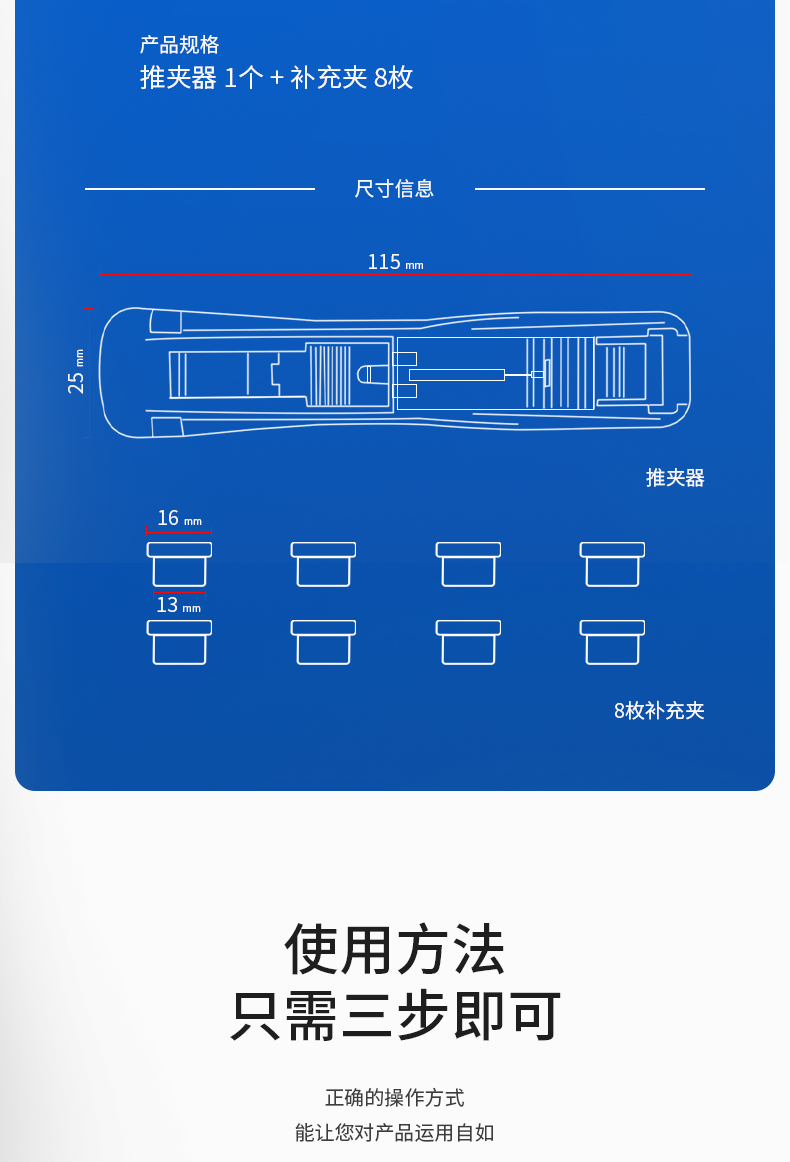 产品规格
推夹器 1个 + 补充夹 8枚

尺寸信息

115 mm

25 mm

推夹器

16 mm

13 mm

8枚补充夹

使用方法
只需三步即可

正确的操作方式
能让您对产品运用自如