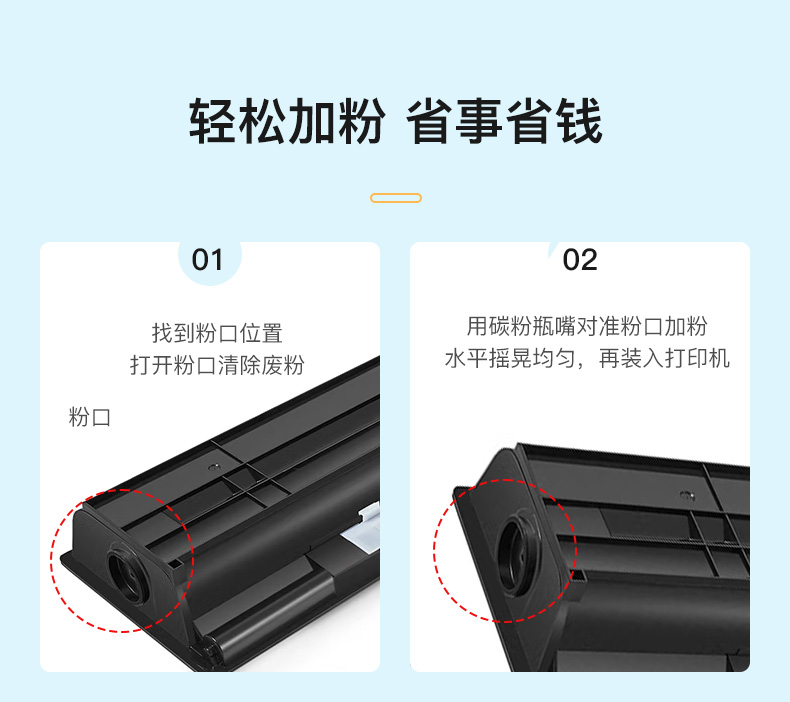 轻松加粉 省事省钱

01

找到粉口位置
打开粉口清除废粉

粉口

02

用碳粉瓶嘴对准粉口加粉
水平摇晃均匀，再装入打印机