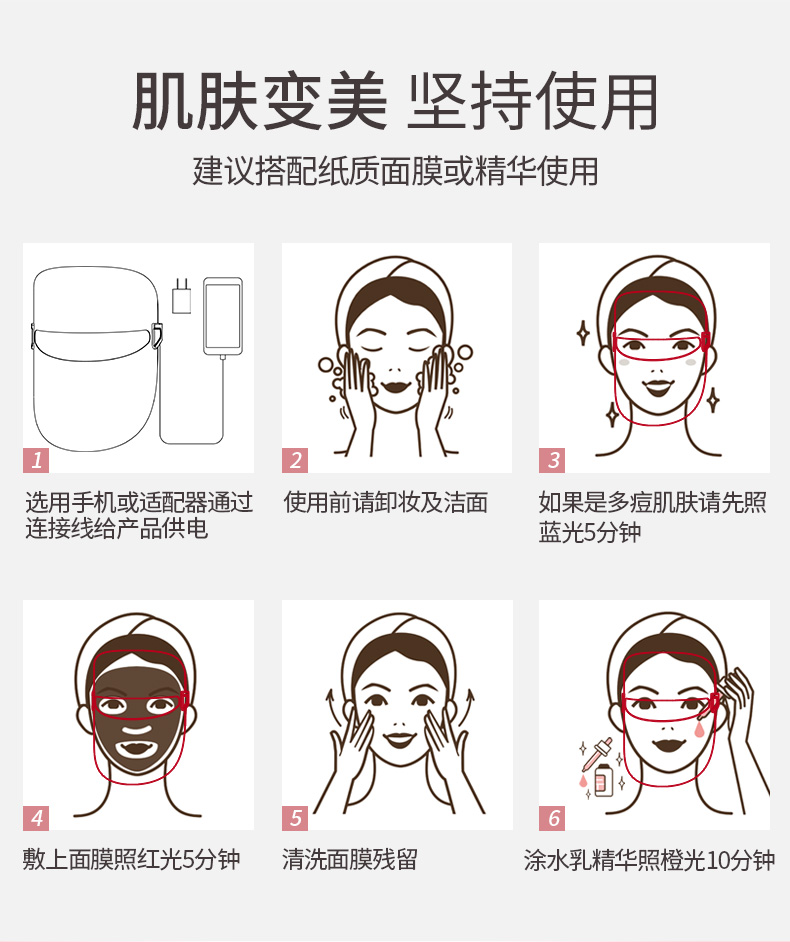 肌肤变美 坚持使用

建议搭配纸质面膜或精华使用

1
选用手机或适配器通过连接线给产品供电

2
使用前请卸妆及洁面

3
如果是多痘肌肤请先照蓝光5分钟

4
敷上面膜照红光5分钟

5
清洗面膜残留

6
涂水乳精华照橙光10分钟