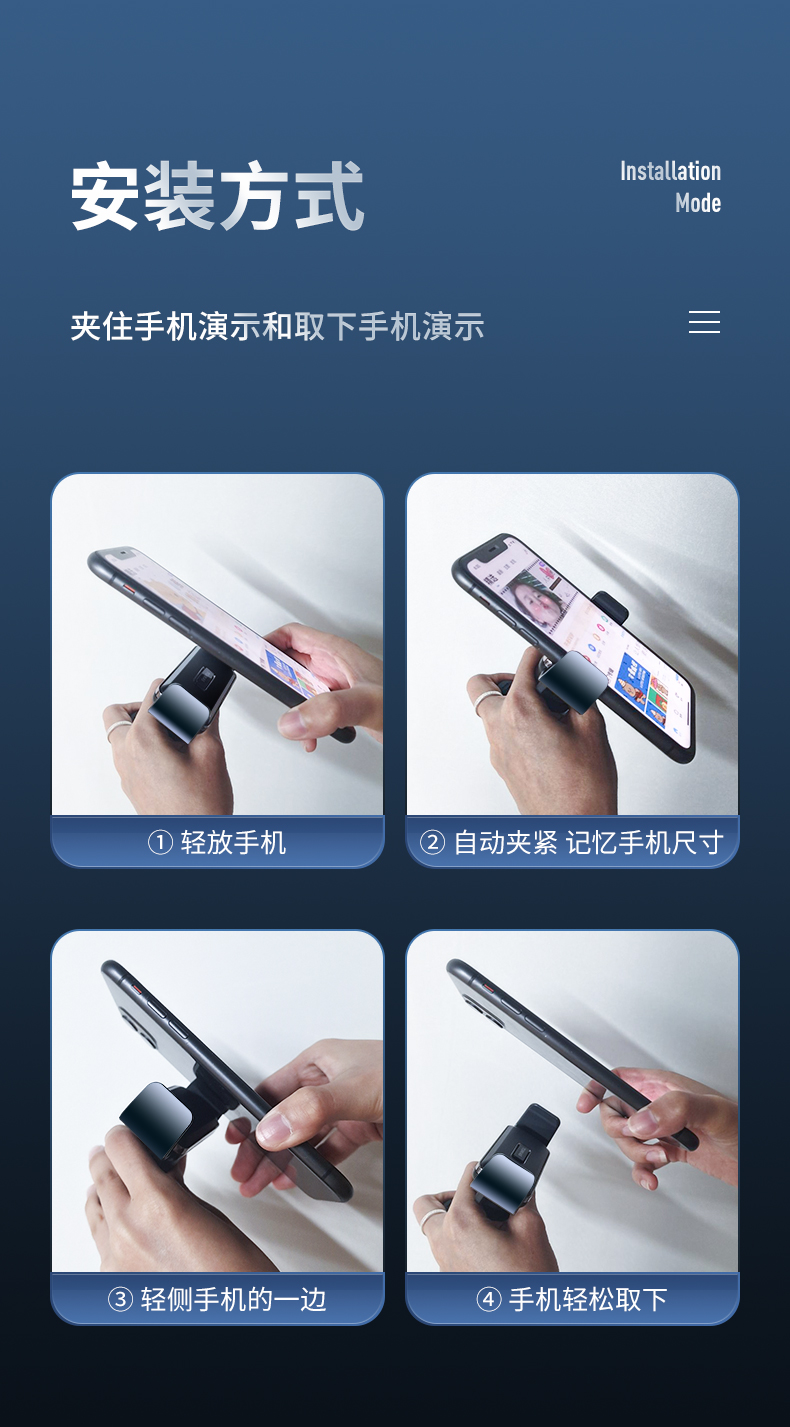 安装方式

Installation Mode

夹住手机演示和取下手机演示

① 轻放手机

② 自动夹紧 记忆手机尺寸

③ 轻侧手机的一边

④ 手机轻松取下