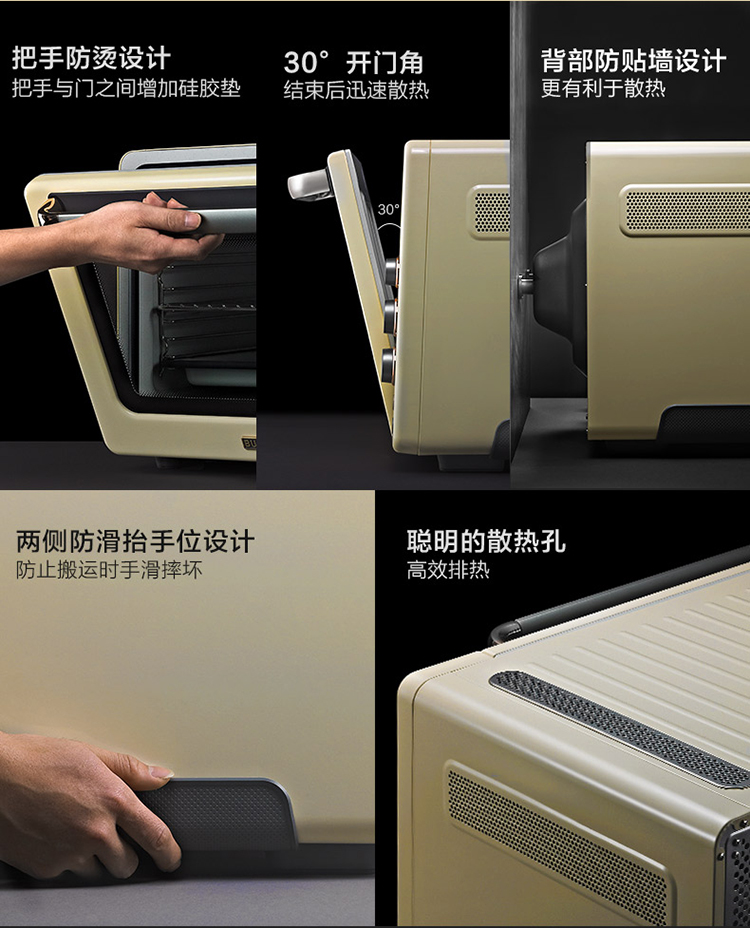 把手防烫设计
把手与门之间增加硅胶垫

30° 开门角
结束后迅速散热

30°

背部防贴墙设计
更有利于散热

两侧防滑抬手位设计
防止搬运时手滑摔坏

聪明的散热孔
高效排热