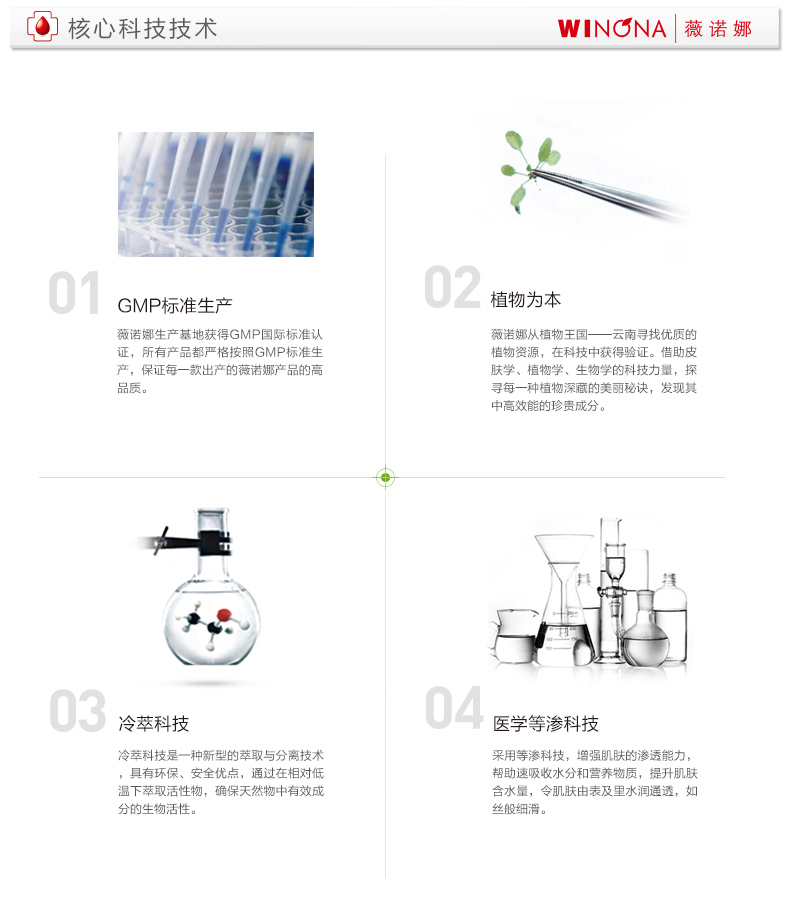 核心科技技术

WINONA 薇诺娜

01 GMP标准生产

薇诺娜生产基地获得GMP国际标准认证，所有产品都严格按照GMP标准生产，保证每一款出产的薇诺娜产品的高品质。

02 植物为本

薇诺娜从植物王国——云南寻找优质的植物资源，在科技中获得验证。借助皮肤学、植物学、生物学的科技力量，探寻每一种植物深藏的美丽秘诀，发现其中高效能的珍贵成分。

03 冷萃科技

冷萃科技是一种新型的萃取与分离技术，具有环保、安全优点，通过在相对低温下萃取活性物，确保天然物中有效成分的生物活性。

04 医学等渗科技

采用等渗科技，增强肌肤的渗透能力，帮助速吸收水分和营养物质，提升肌肤含水量，令肌肤由表及里水润通透，如丝般细滑。