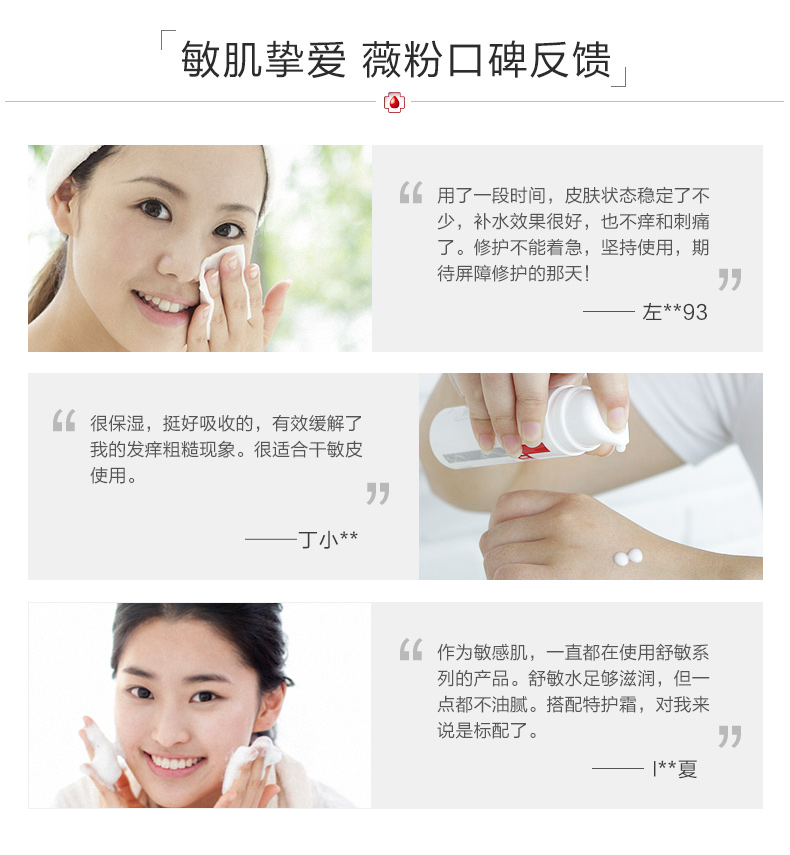 「敏肌挚爱 薇粉口碑反馈」

“用了一段时间，皮肤状态稳定了不少，补水效果很好，也不痒和刺痛了。修护不能着急，坚持使用，期待屏障修护的那天！”

—— 左**93

“很保湿，挺好吸收的，有效缓解了我的发痒粗糙现象。很适合干敏皮使用。”

——丁小**

“作为敏感肌，一直都在使用舒敏系列的产品。舒敏水足够滋润，但一点都不油腻。搭配特护霜，对我来说是标配了。”

—— l**夏