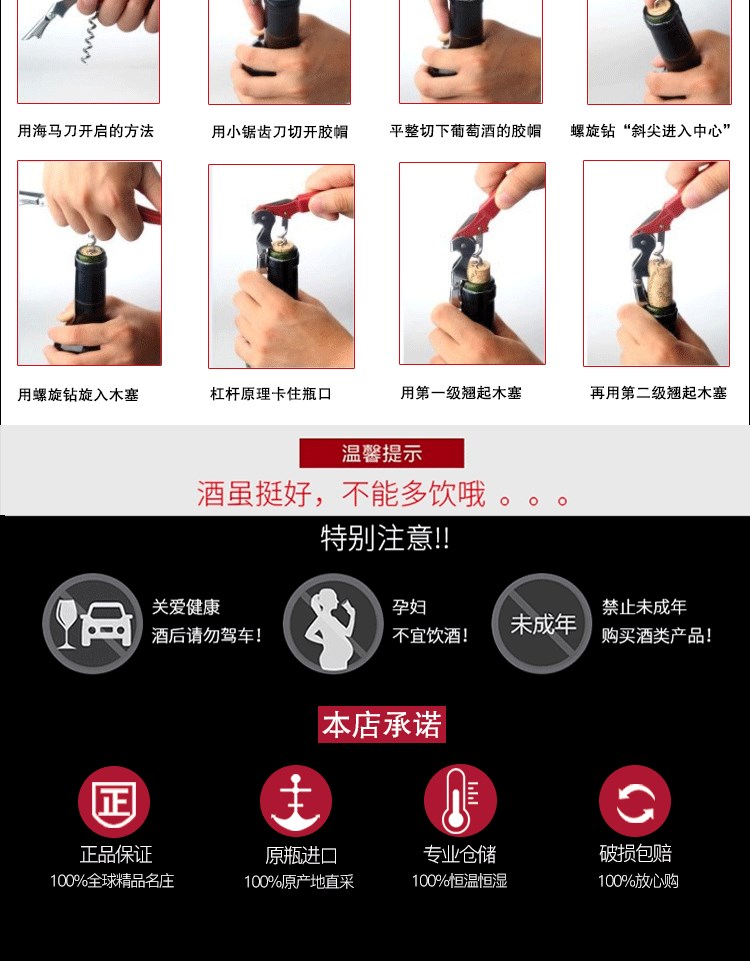 用海马刀开启的方法

用小锯齿刀切开胶帽

平整切下葡萄酒的胶帽

螺旋钻“斜尖进入中心”

用螺旋钻旋入木塞

杠杆原理卡住瓶口

用第一级翘起木塞

再用第二级翘起木塞

温馨提示

酒虽挺好，不能多饮哦 。。。

特别注意!!

关爱健康
酒后请勿驾车!

孕妇
不宜饮酒!

未成年

禁止未成年
购买酒类产品!

本店承诺

正

正品保证
100%全球精品名庄

原瓶进口
100%原产地直采

专业仓储
100%恒温恒湿

破损包赔
100%放心购