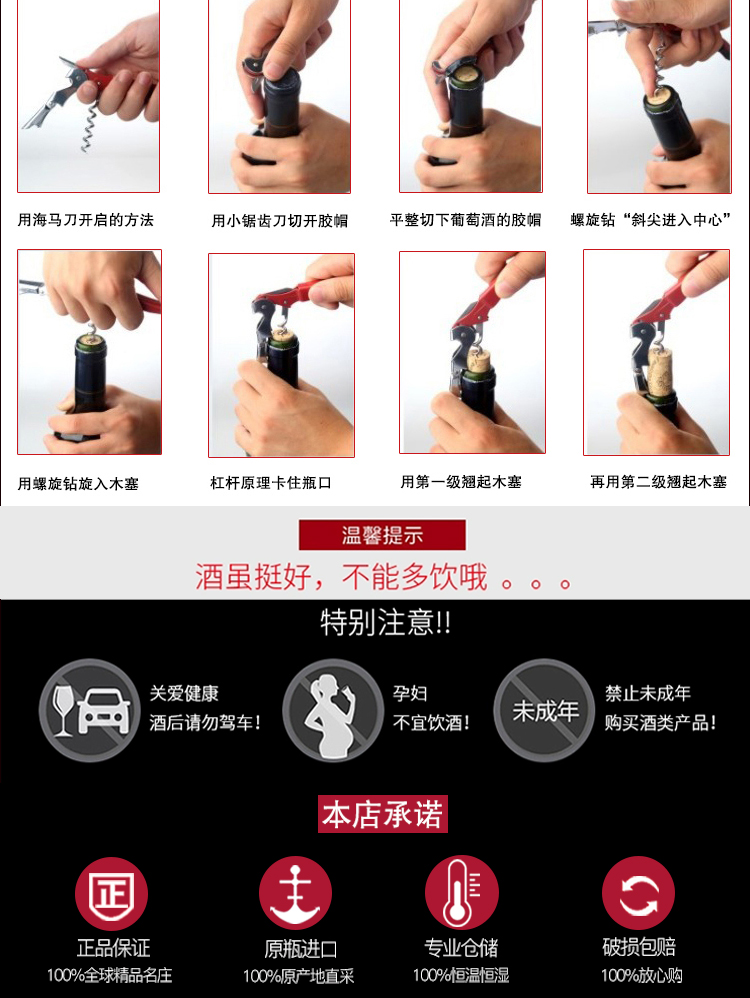 用海马刀开启的方法

用小锯齿刀切开胶帽

平整切下葡萄酒的胶帽

螺旋钻“斜尖进入中心”

用螺旋钻旋入木塞

杠杆原理卡住瓶口

用第一级翘起木塞

再用第二级翘起木塞

温馨提示

酒虽挺好，不能多饮哦 。。。

特别注意!!

关爱健康
酒后请勿驾车!

孕妇
不宜饮酒!

未成年

禁止未成年
购买酒类产品!

本店承诺

正

正品保证
100%全球精品名庄

原瓶进口
100%原产地直采

专业仓储
100%恒温恒湿

破损包赔
100%放心购